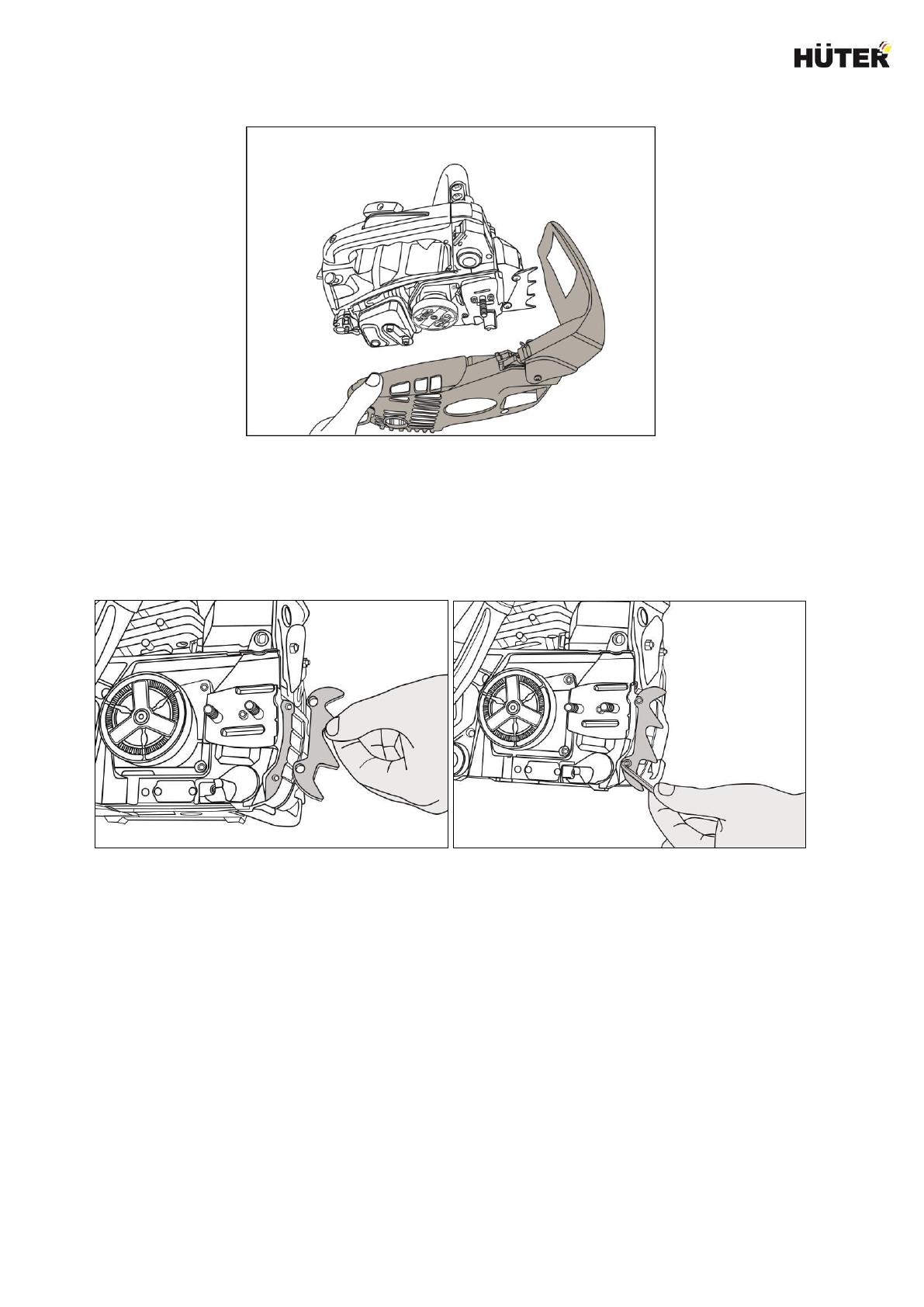 HÜTER