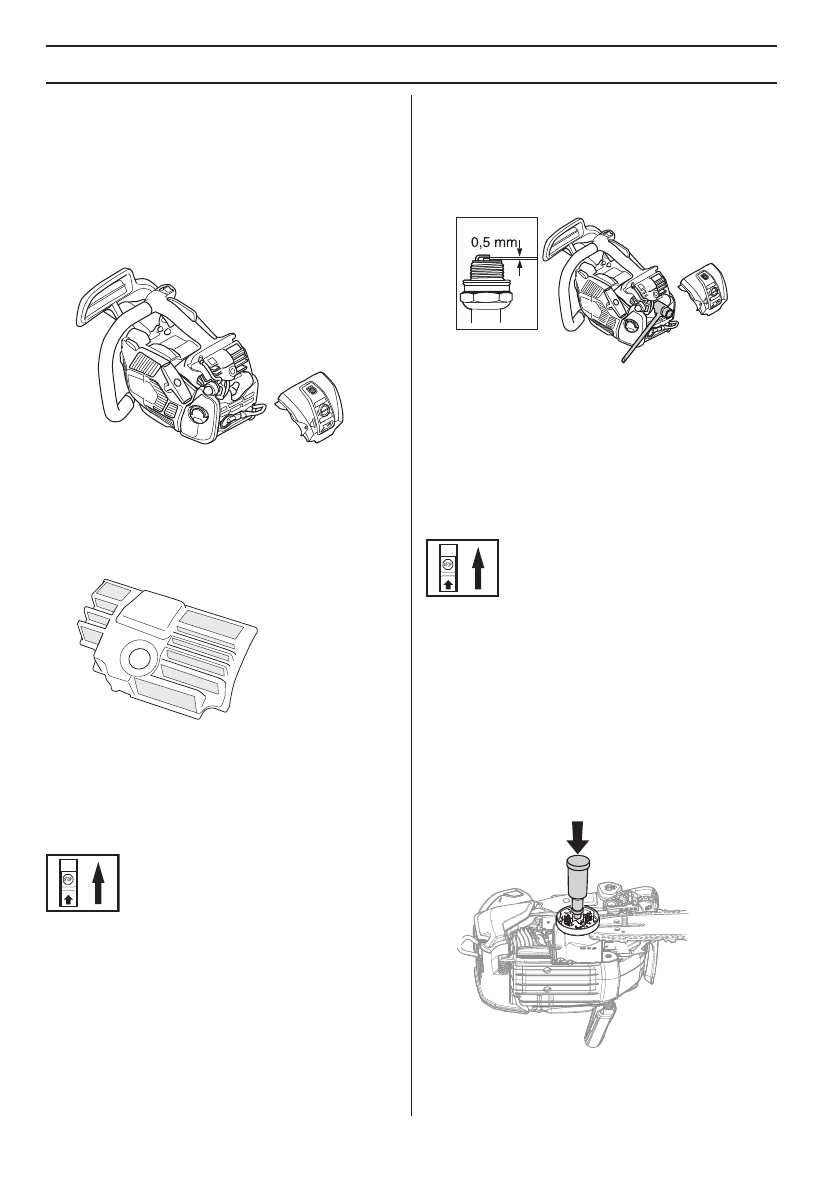 0,5 mm