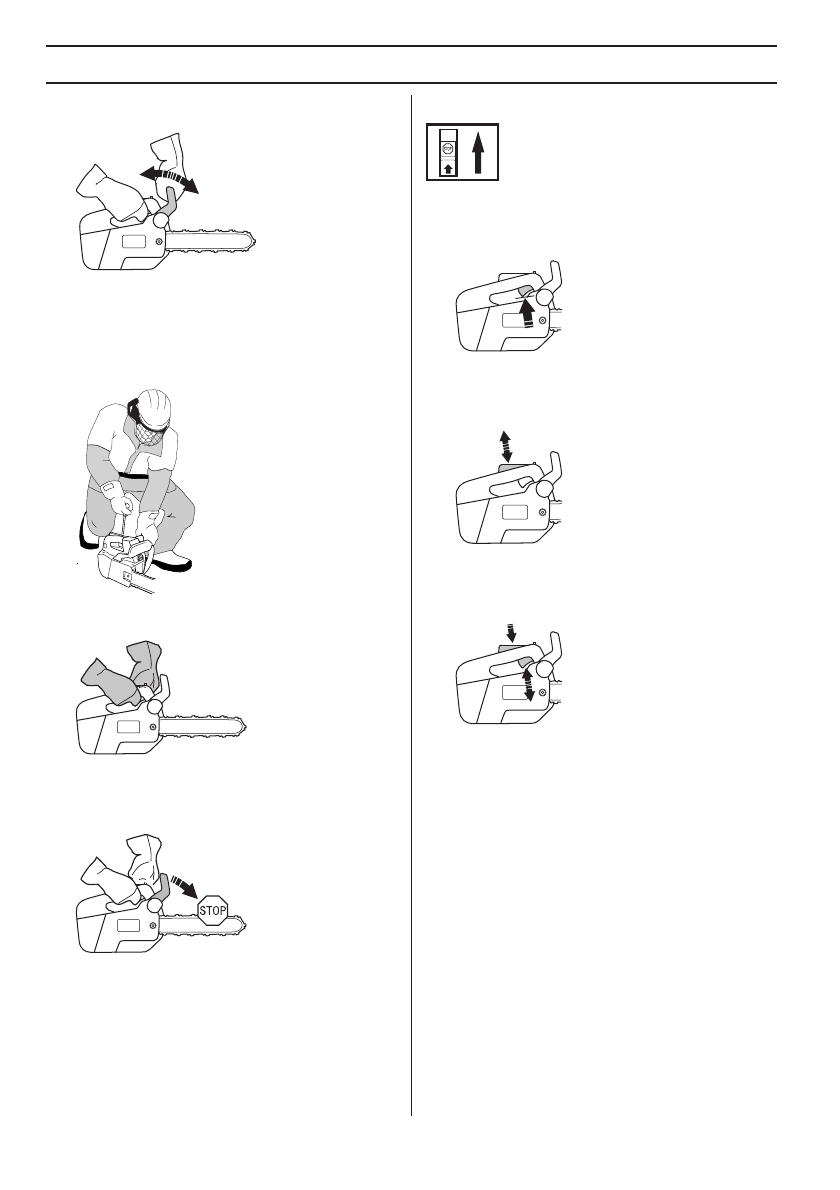 STOP