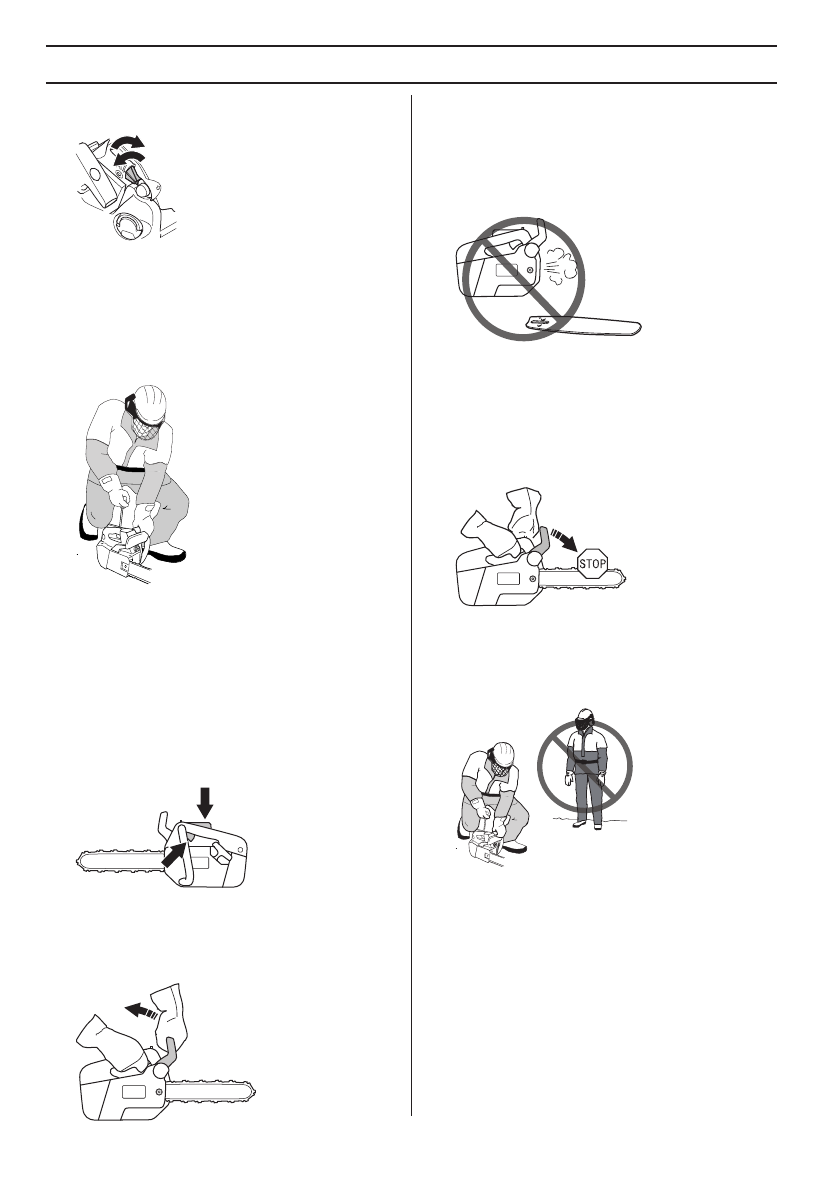 STOP