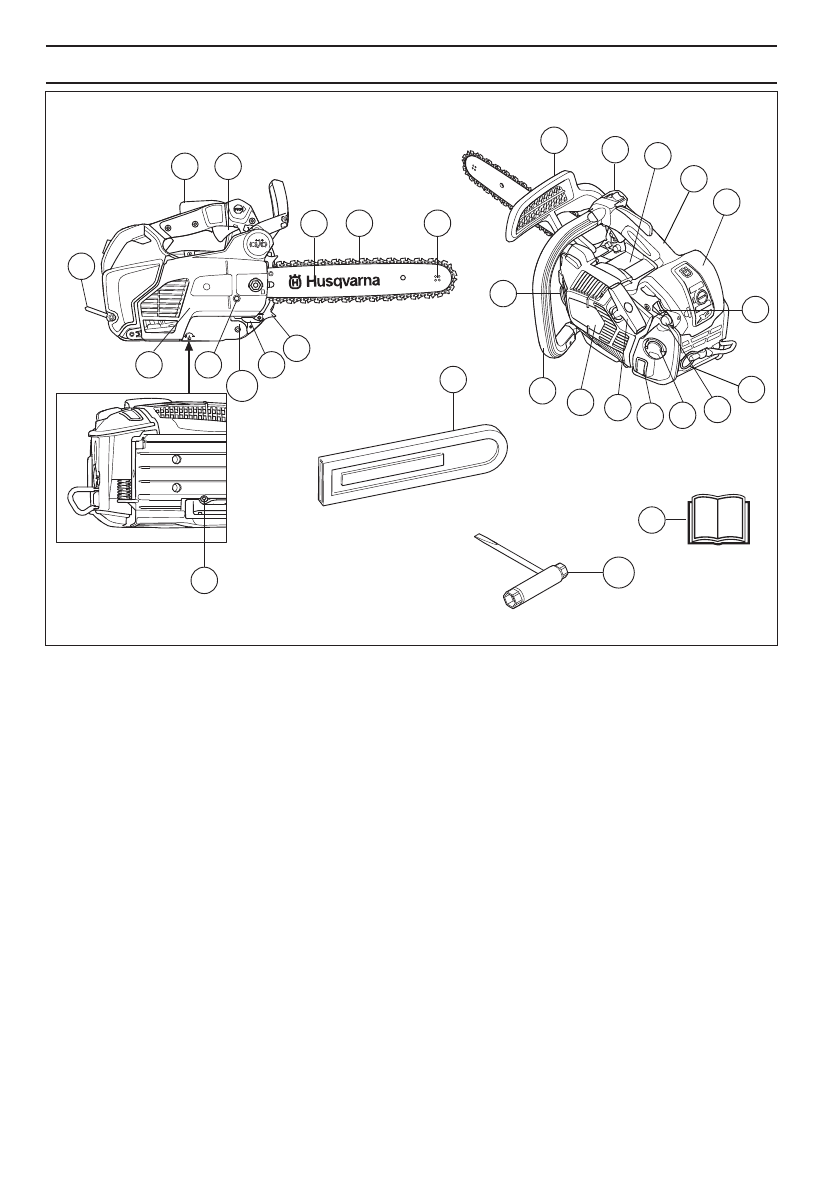 Husqvarna