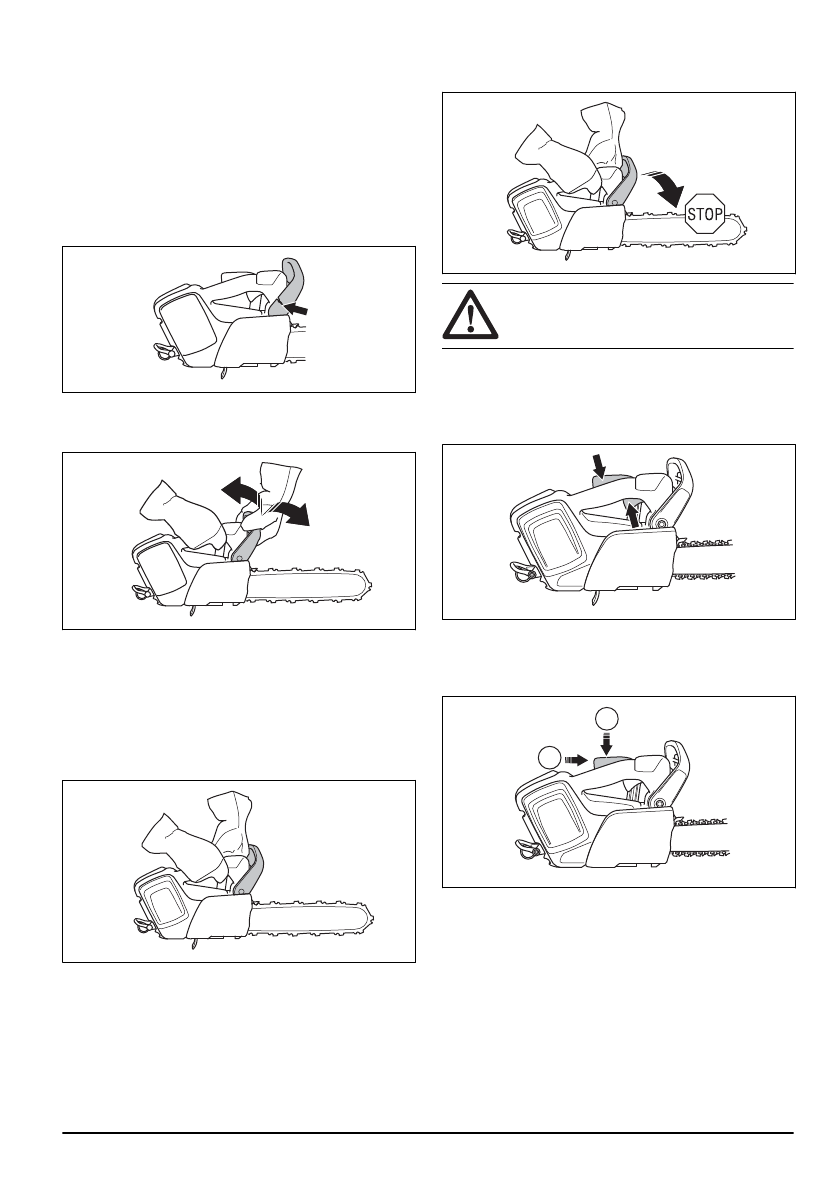 STOP