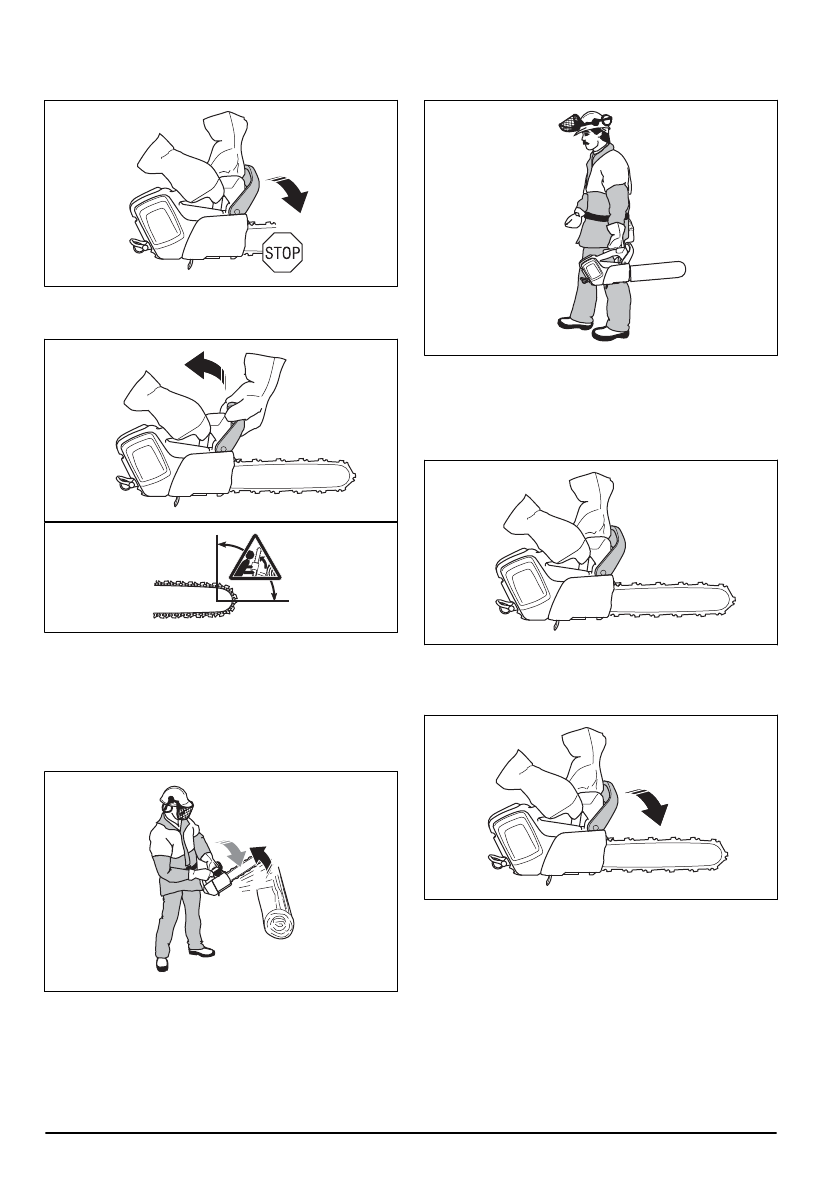 STOP