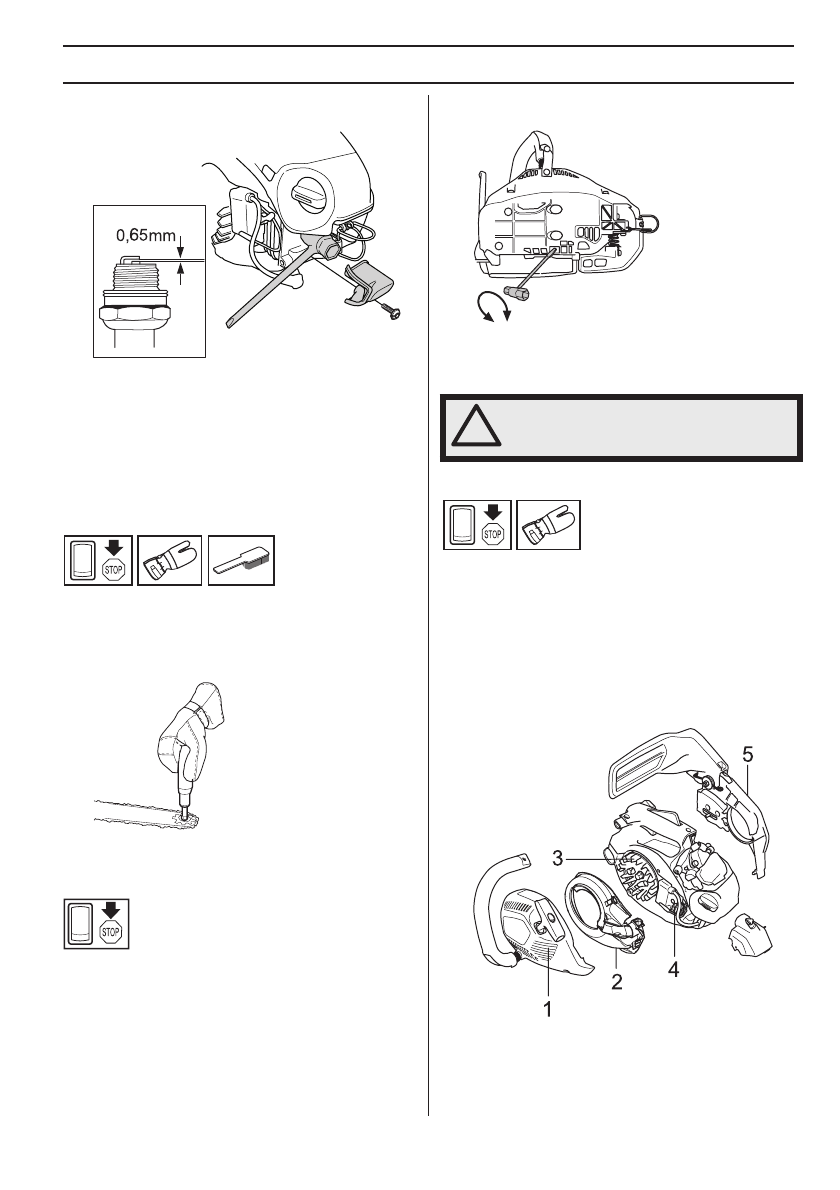 0,65mm

STOP

STOP

STOP

5

3

2

4

1