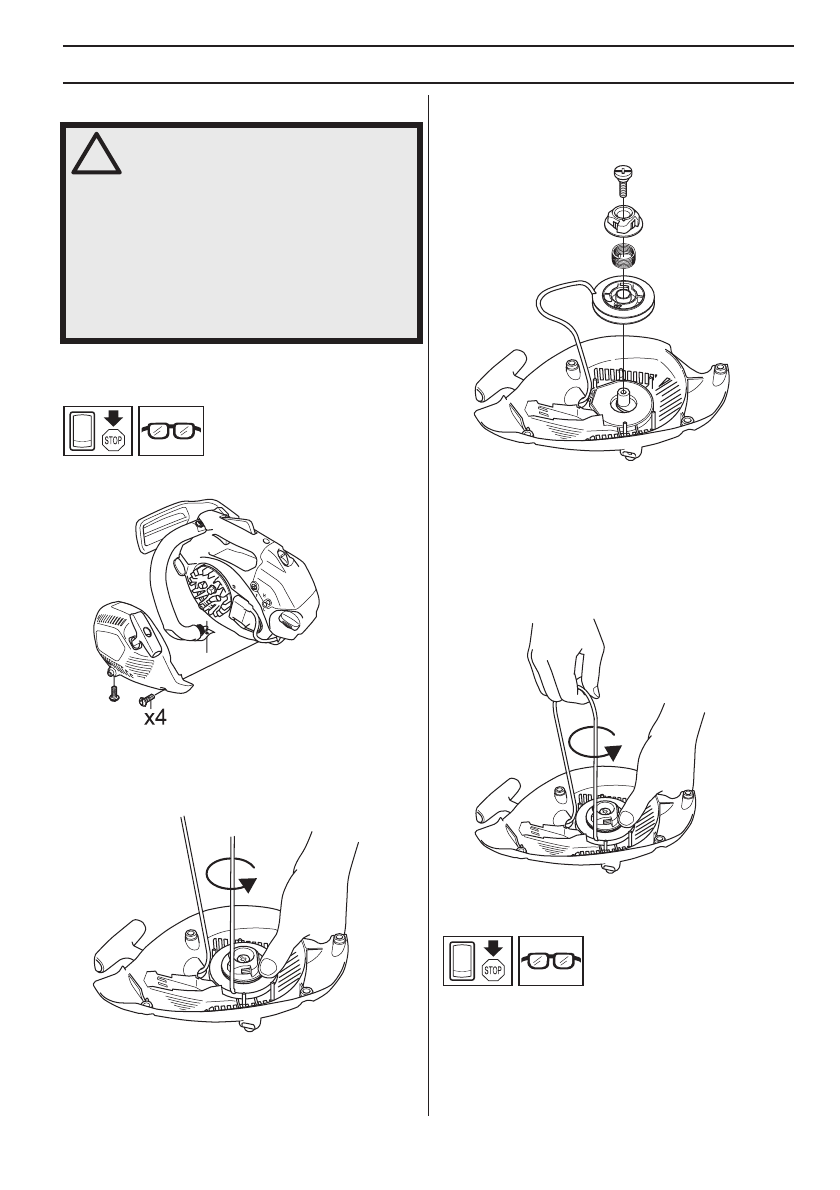 STOP

x4

STOP