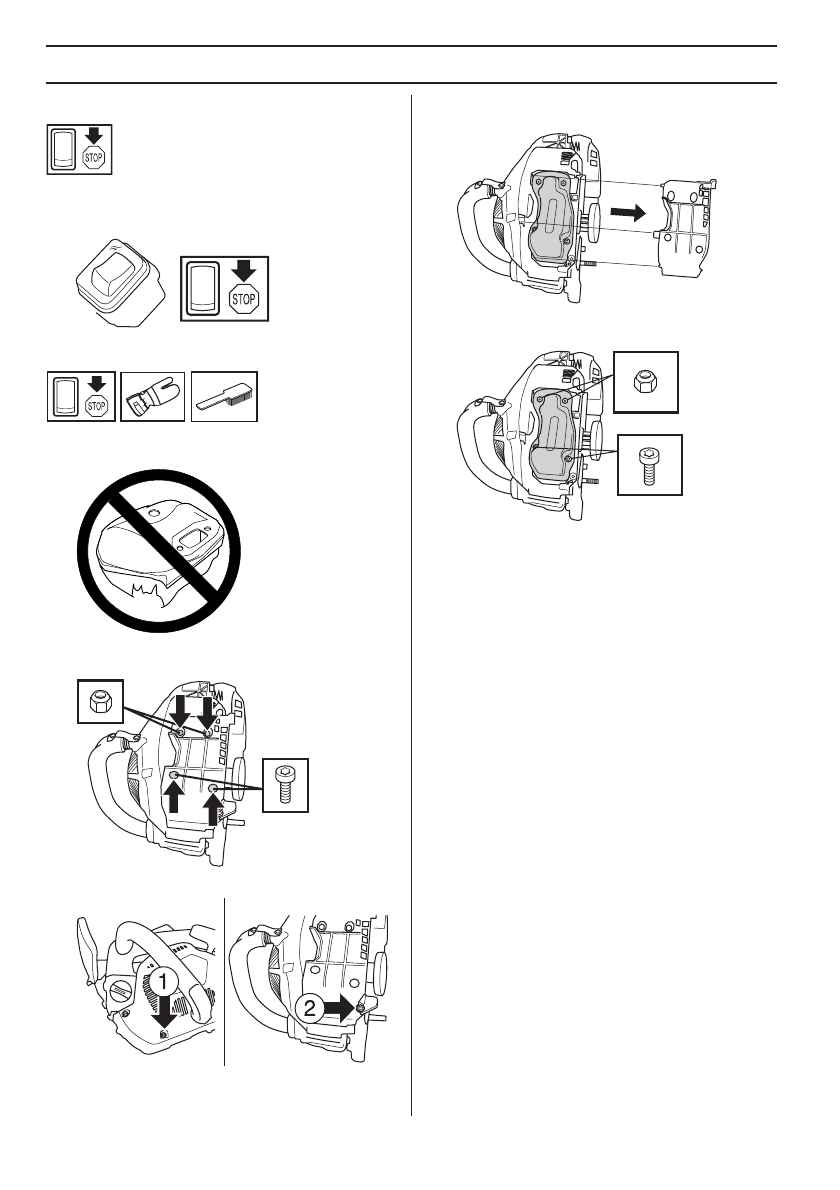 STOP

STOP

STOP

1

2