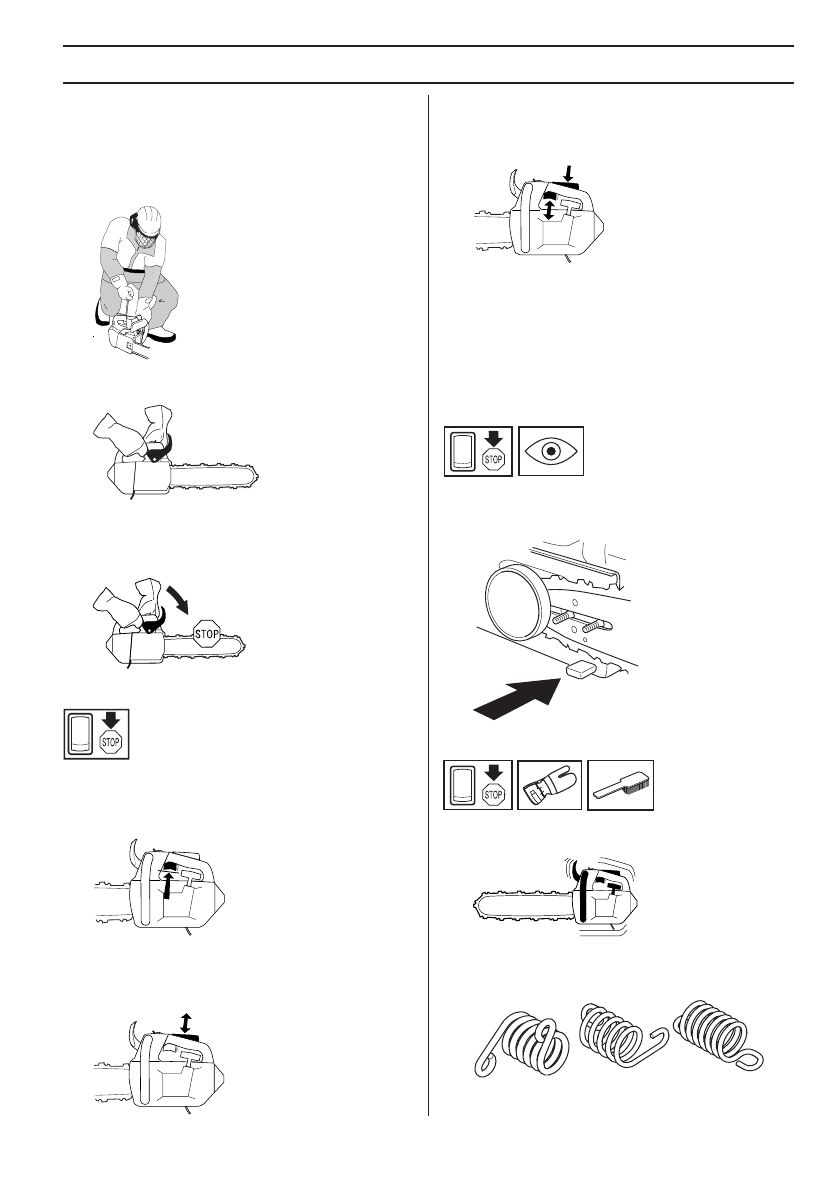 STOP

STOP

STOP

STOP