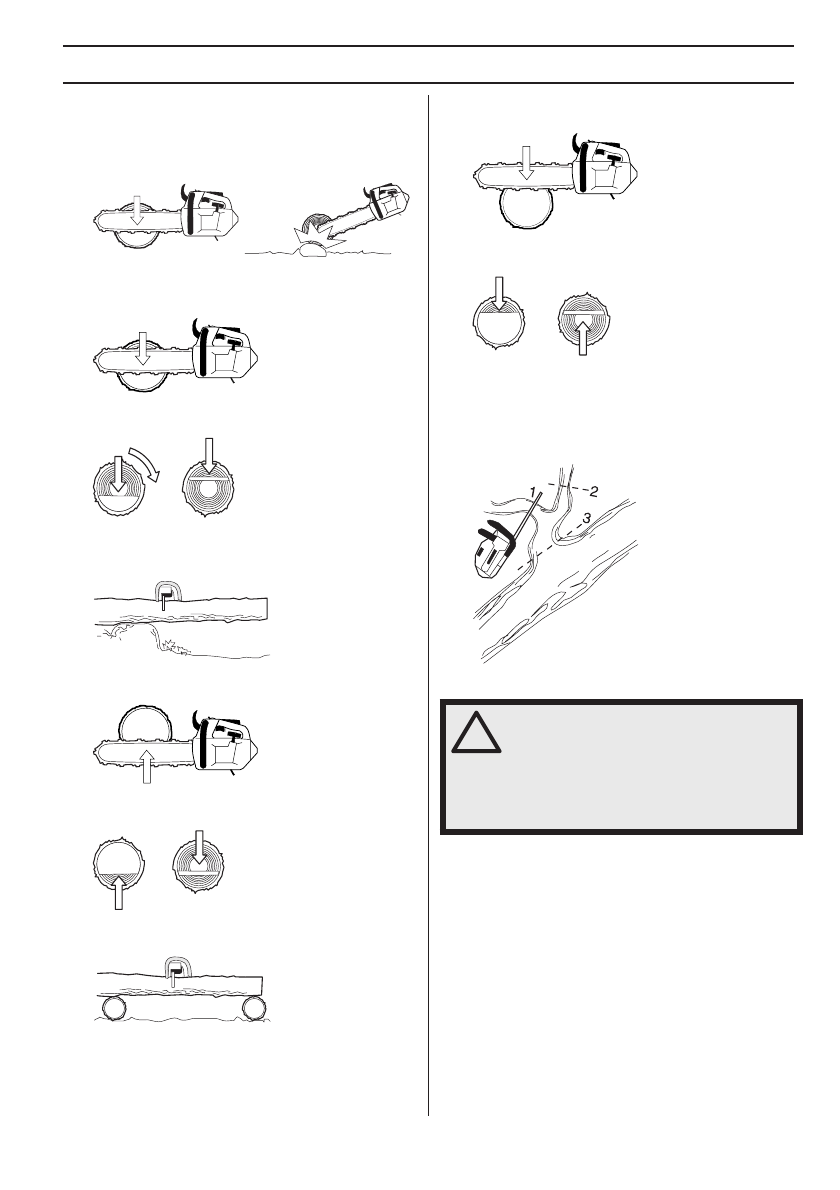 1

2

3