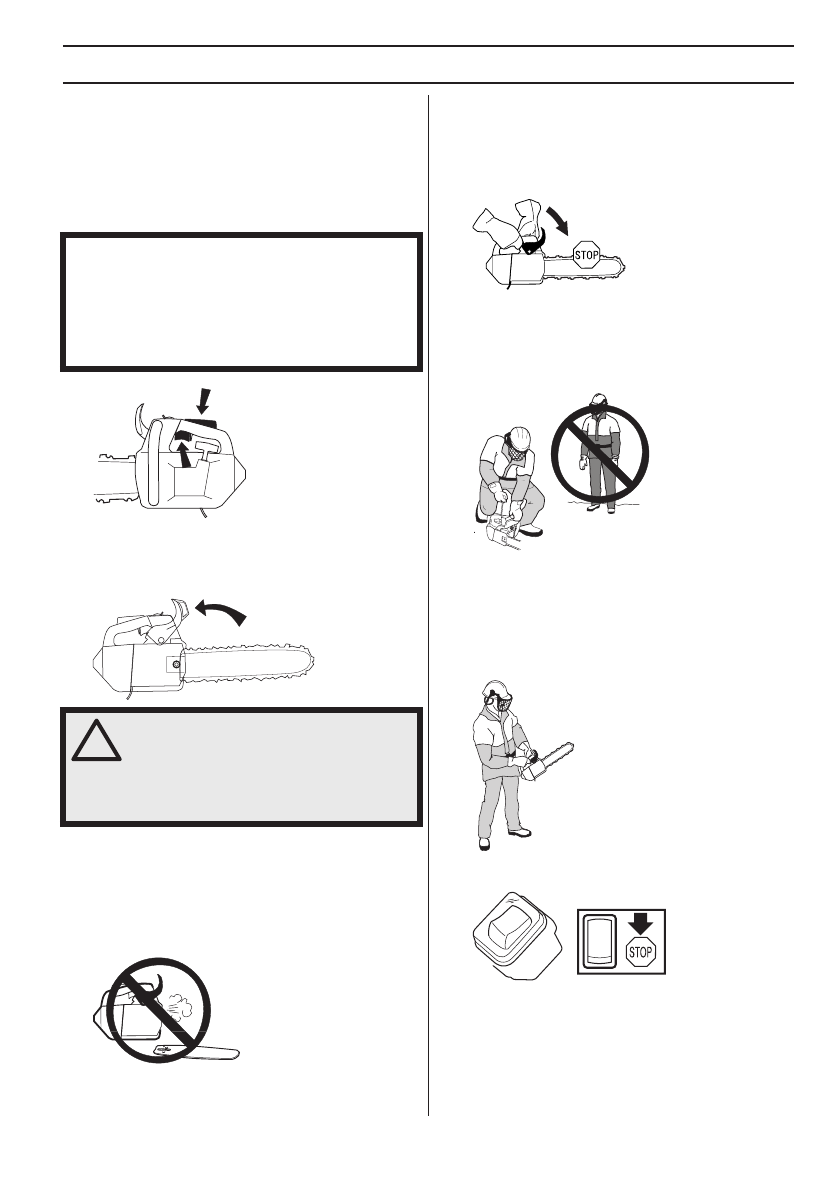 STOP

STOP