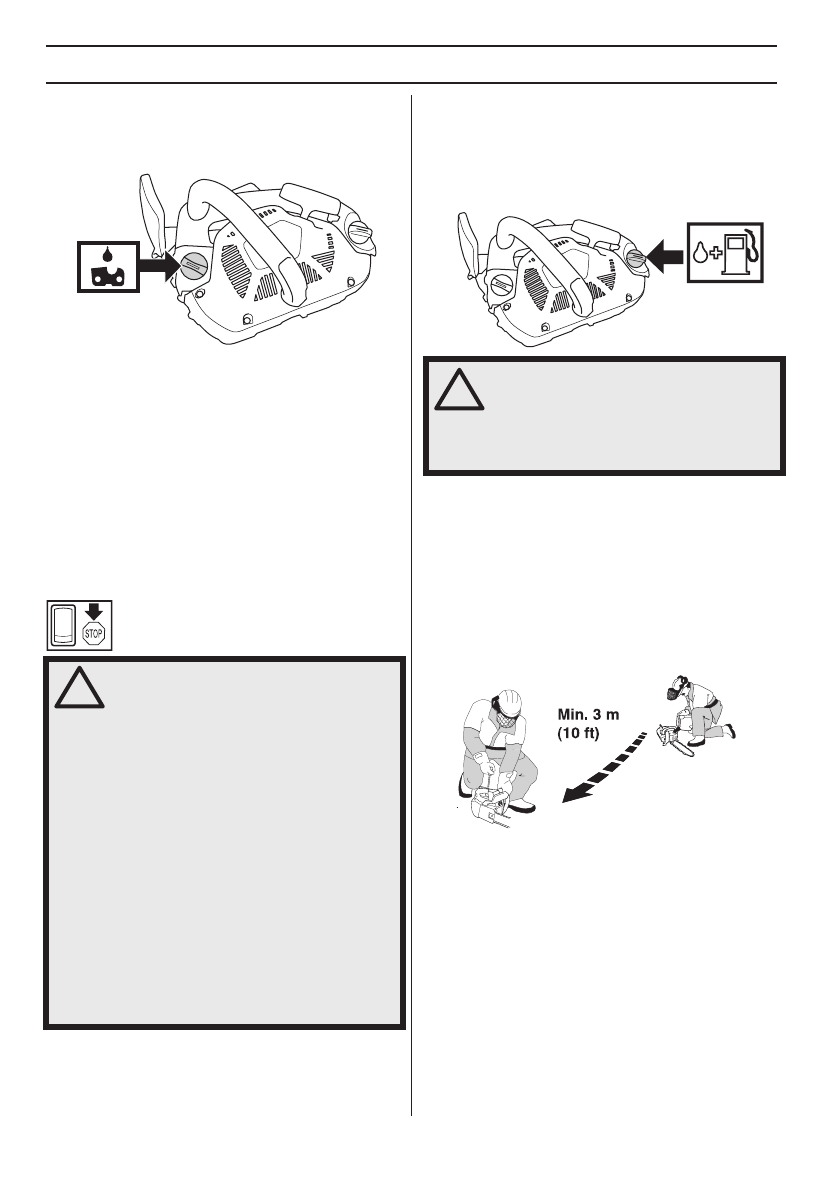 STOP

Min. 3 m
(10 ft)