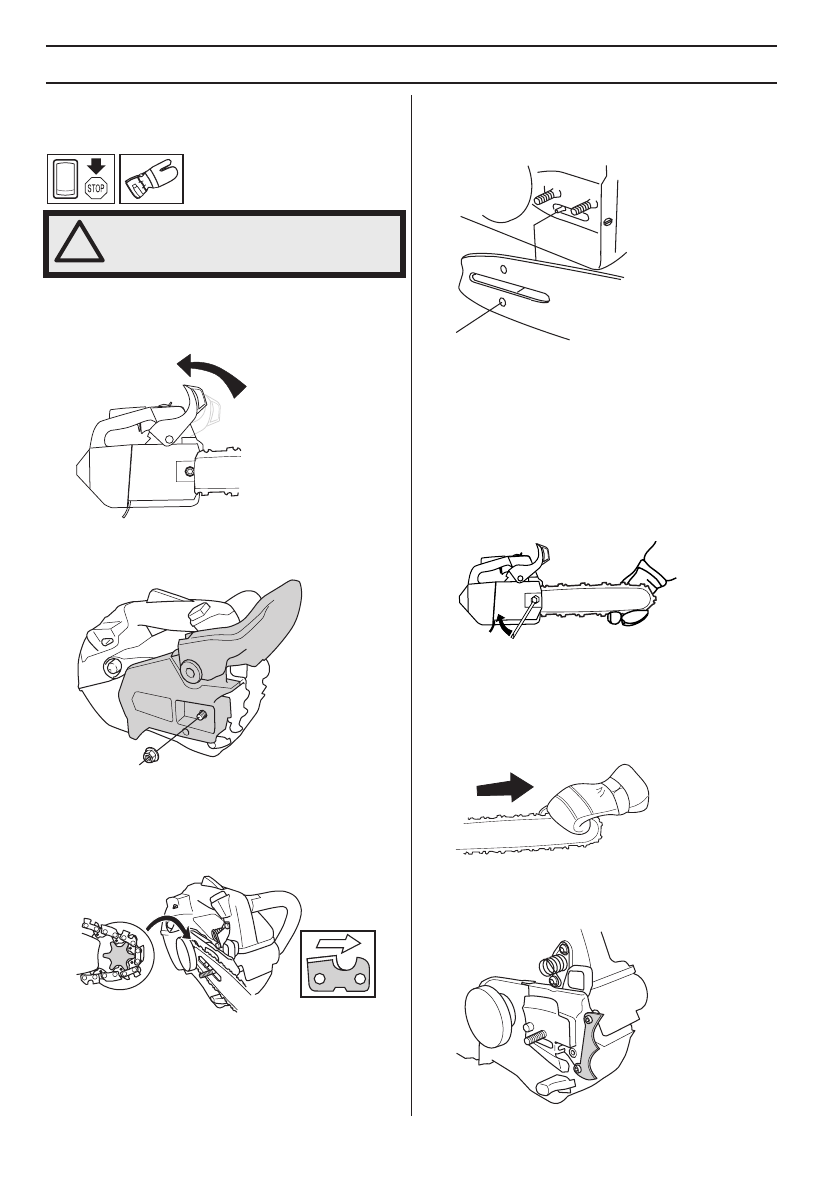 STOP