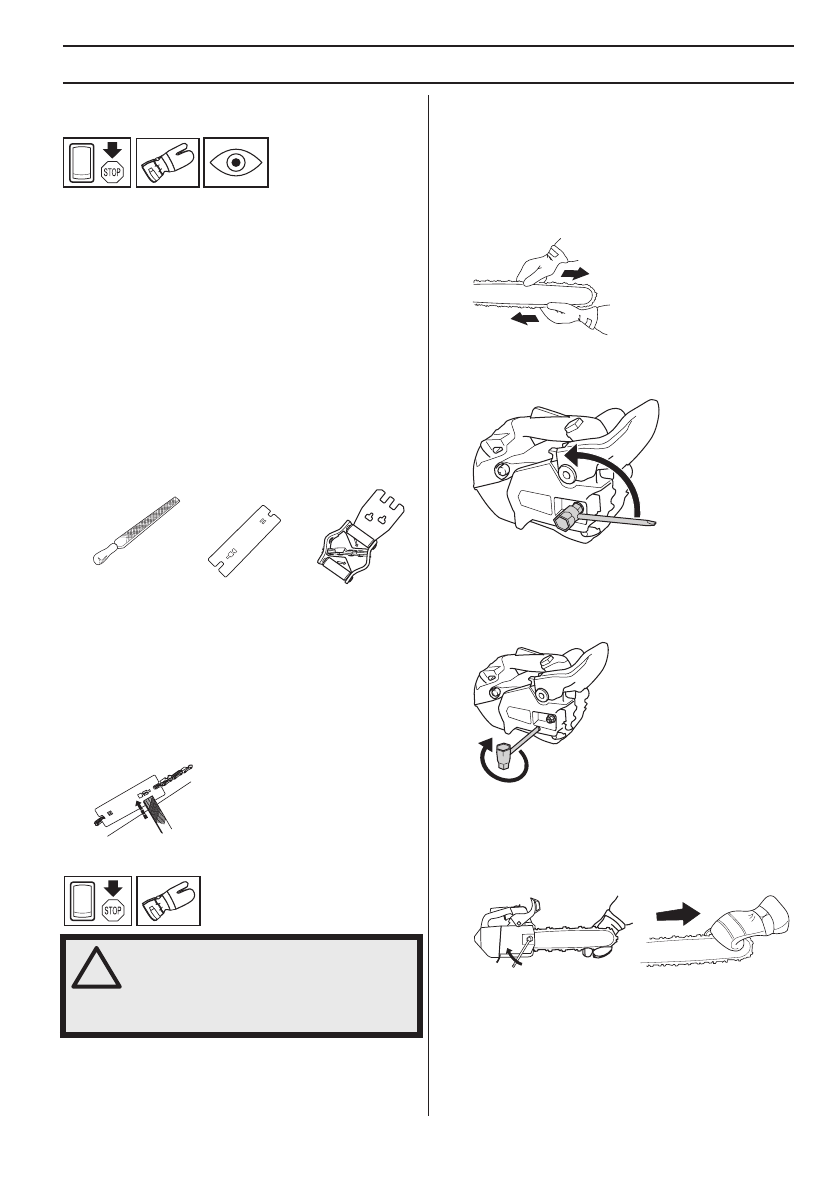 STOP

STOP