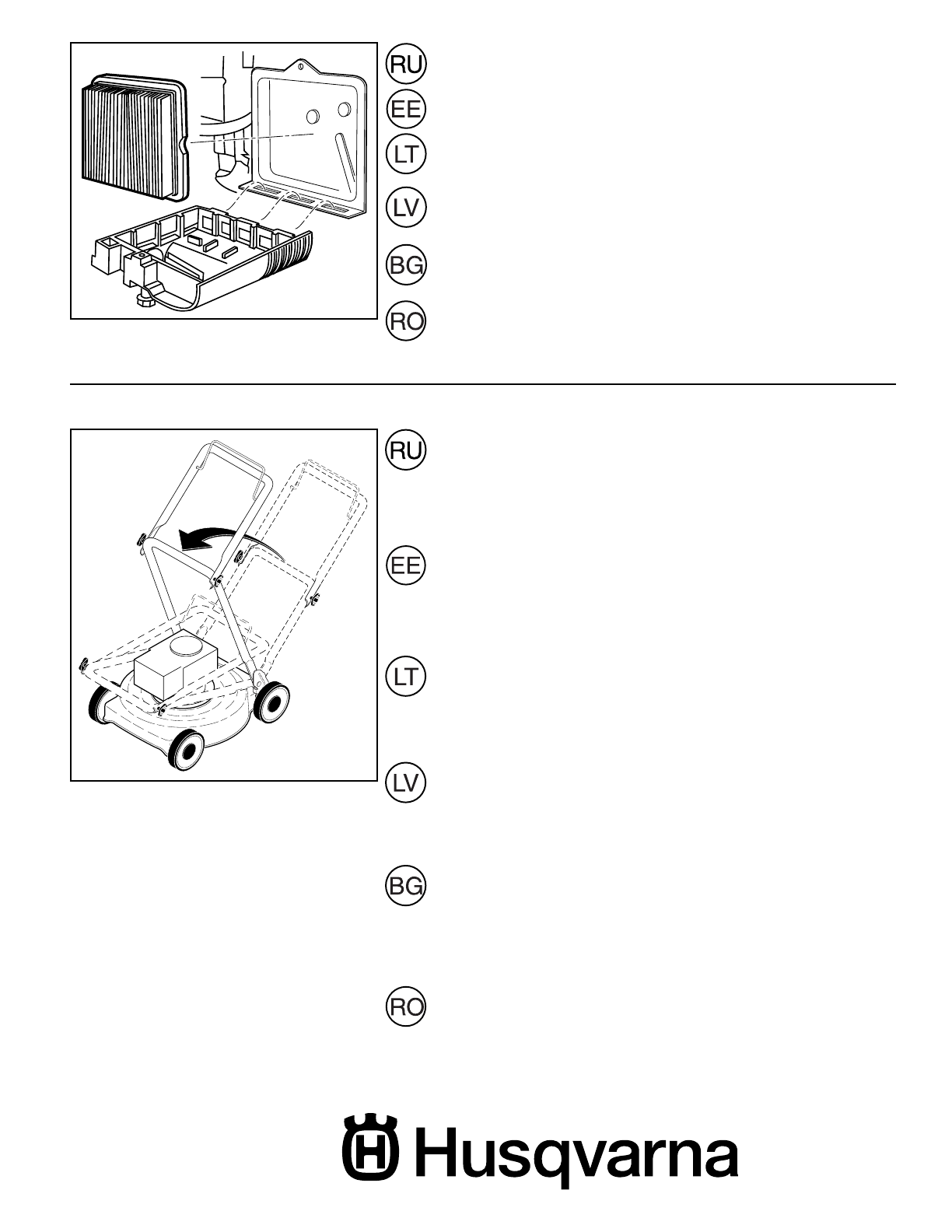 RU
EE
LT
LV
BG
RO

RU
EE
LT
LV
BG
RO

Husqvarna