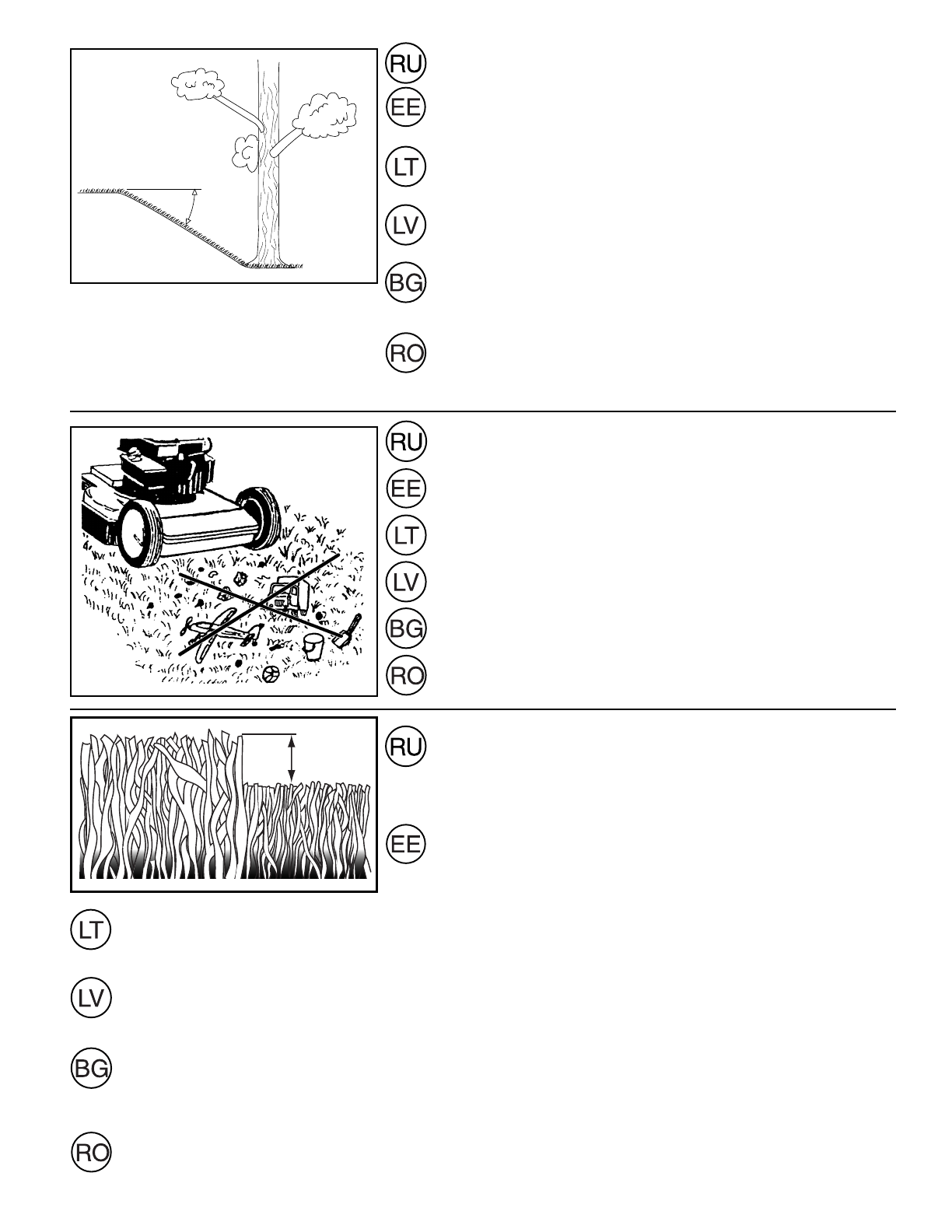 RU
EE
LT
LV
BG
RO

RU
EE
LT
LV
BG
RO

RU
EE

LT

LV

BG

RO