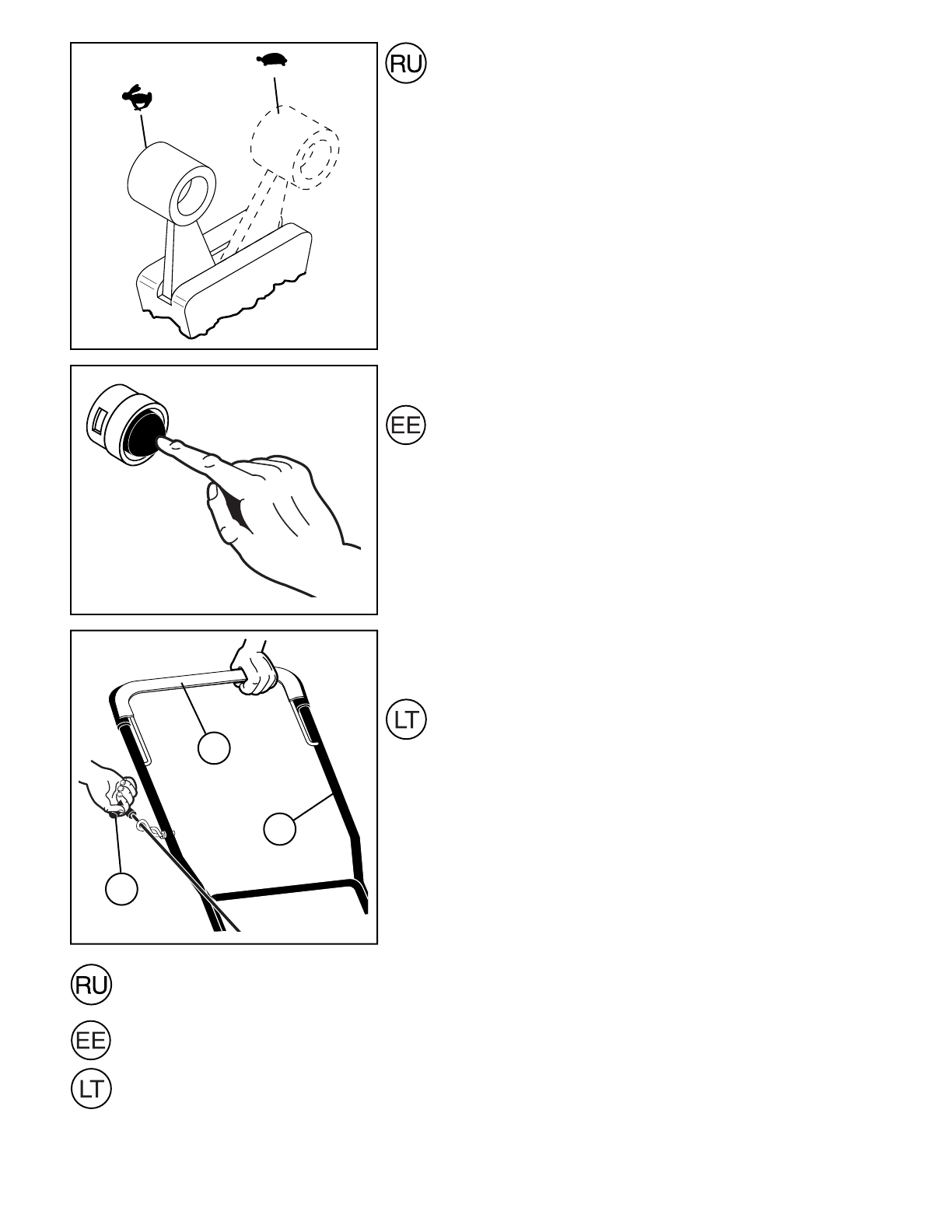 RU

EE

LT

RU

EE

LT