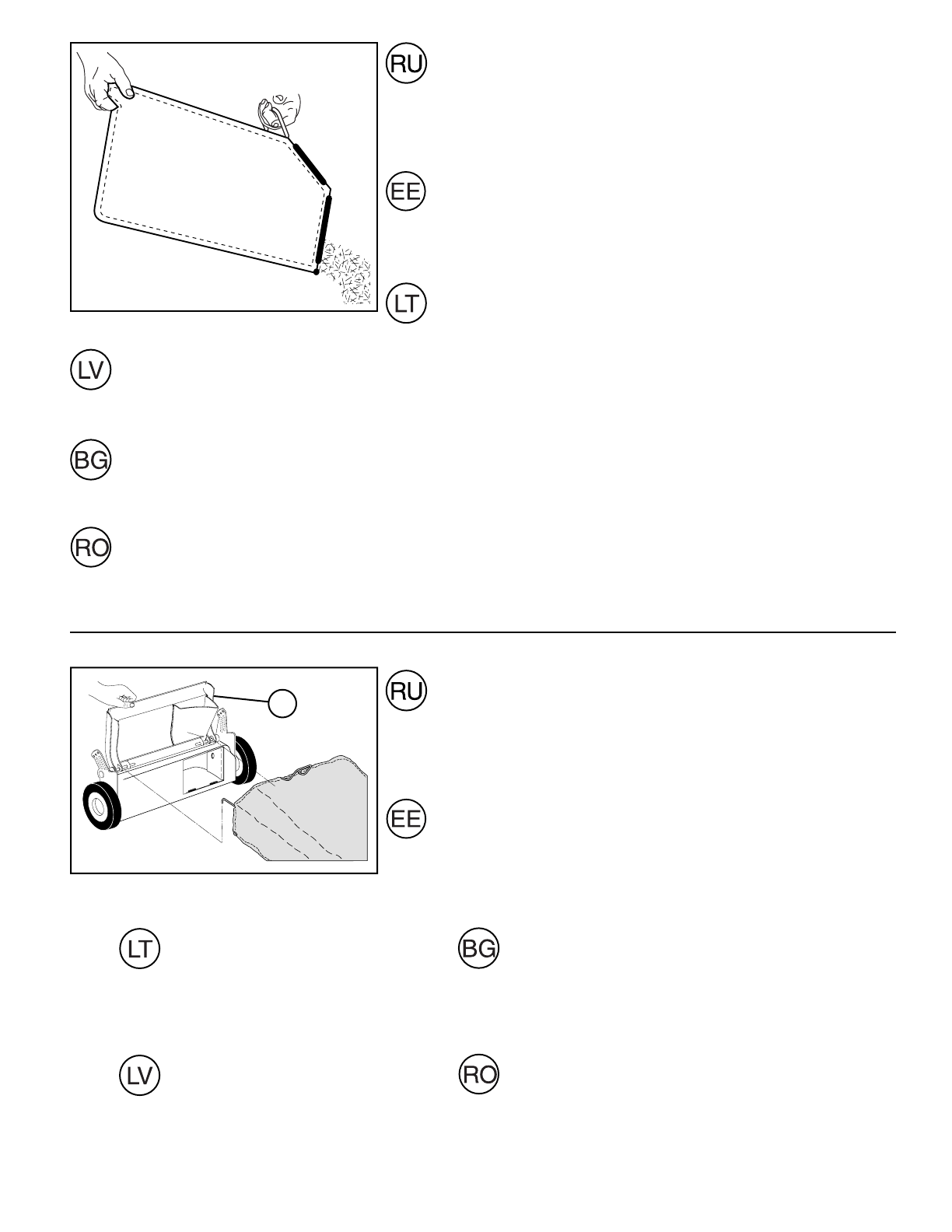 RU

EE

LT

LV

BG

RO

RU

EE

LT

BG

LV

RO