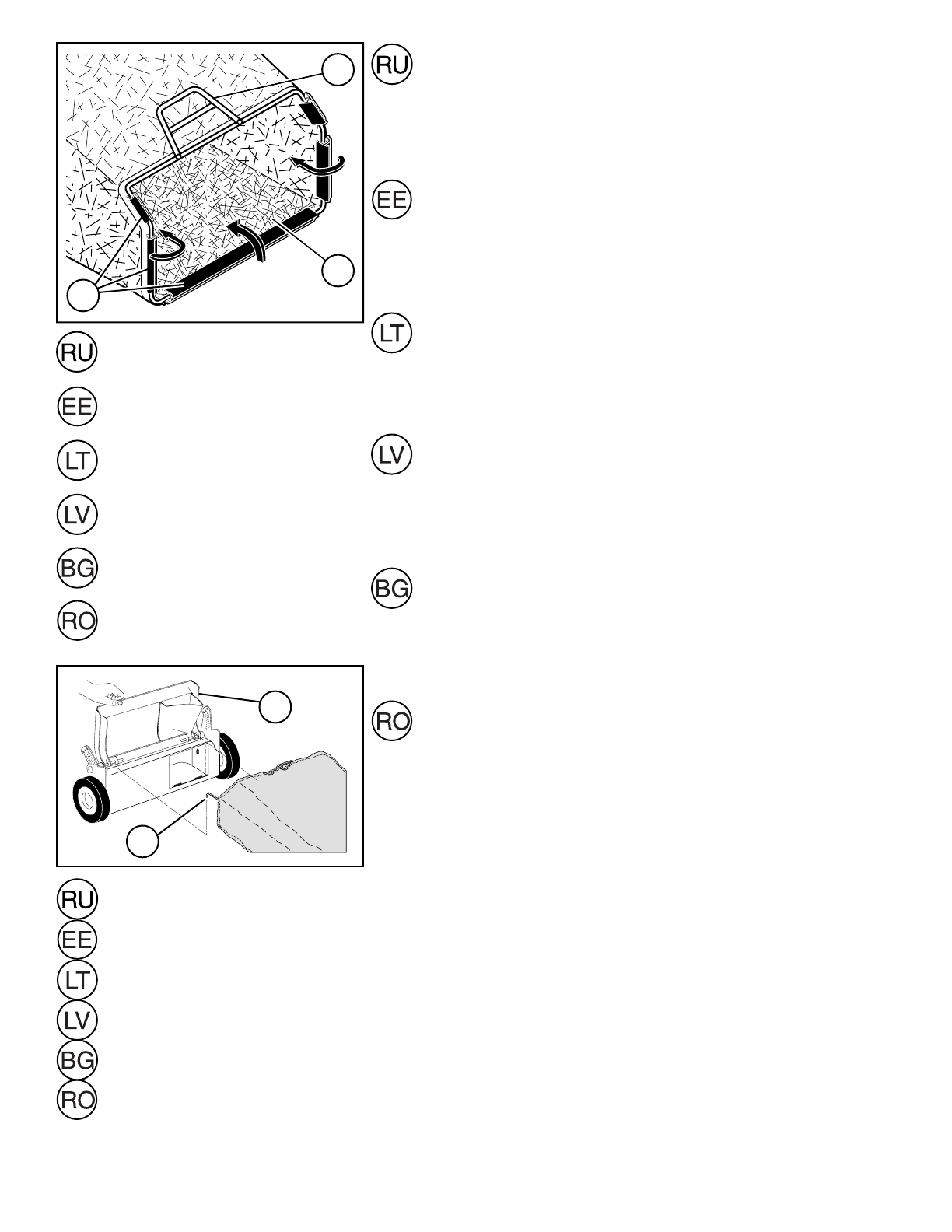 RU

EE

LT

LV

BG

RO

RU

EE

LT

LV

BG

RO

RU

EE

LT

LV

BG

RO