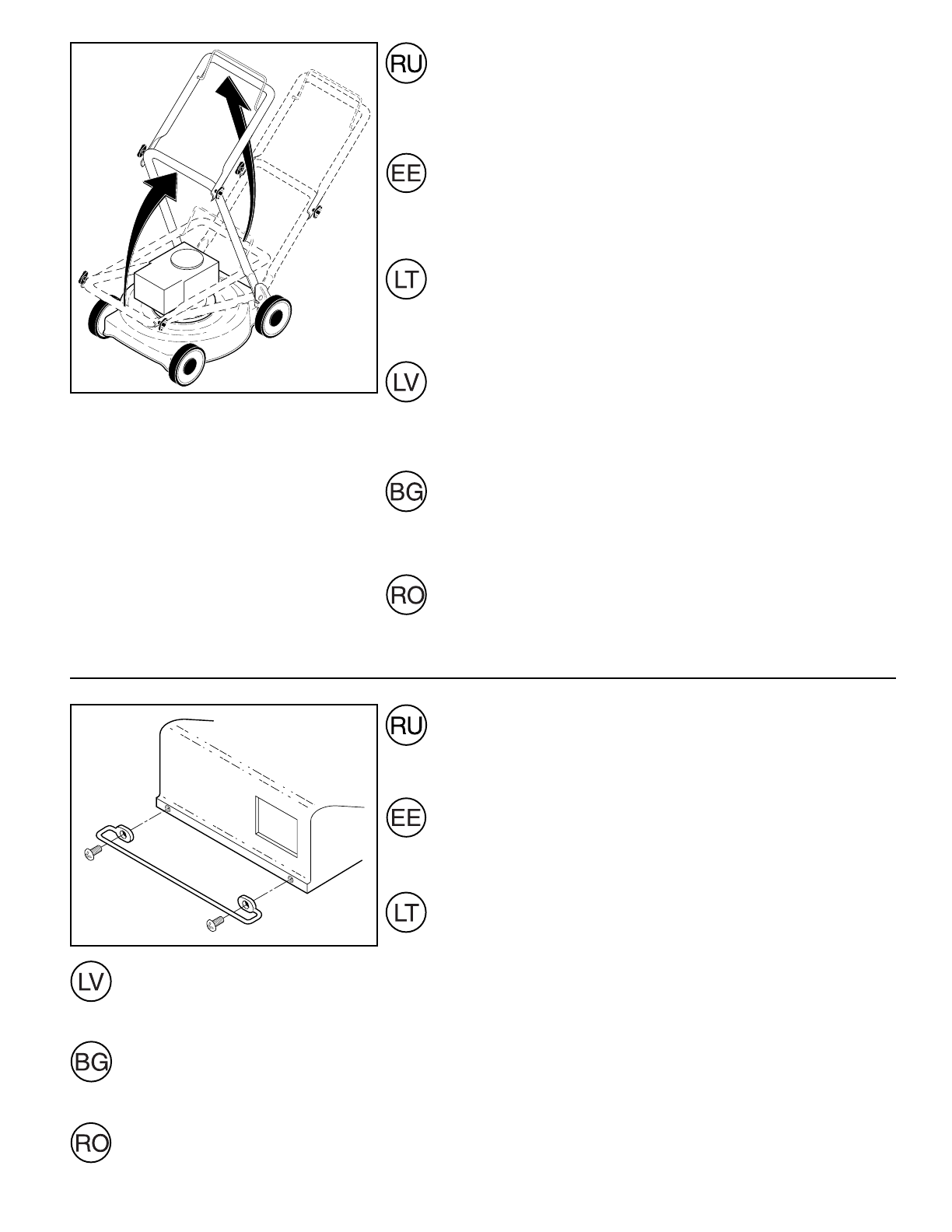 RU

EE

LT

LV

BG

RO

RU

EE

LT

LV

BG

RO