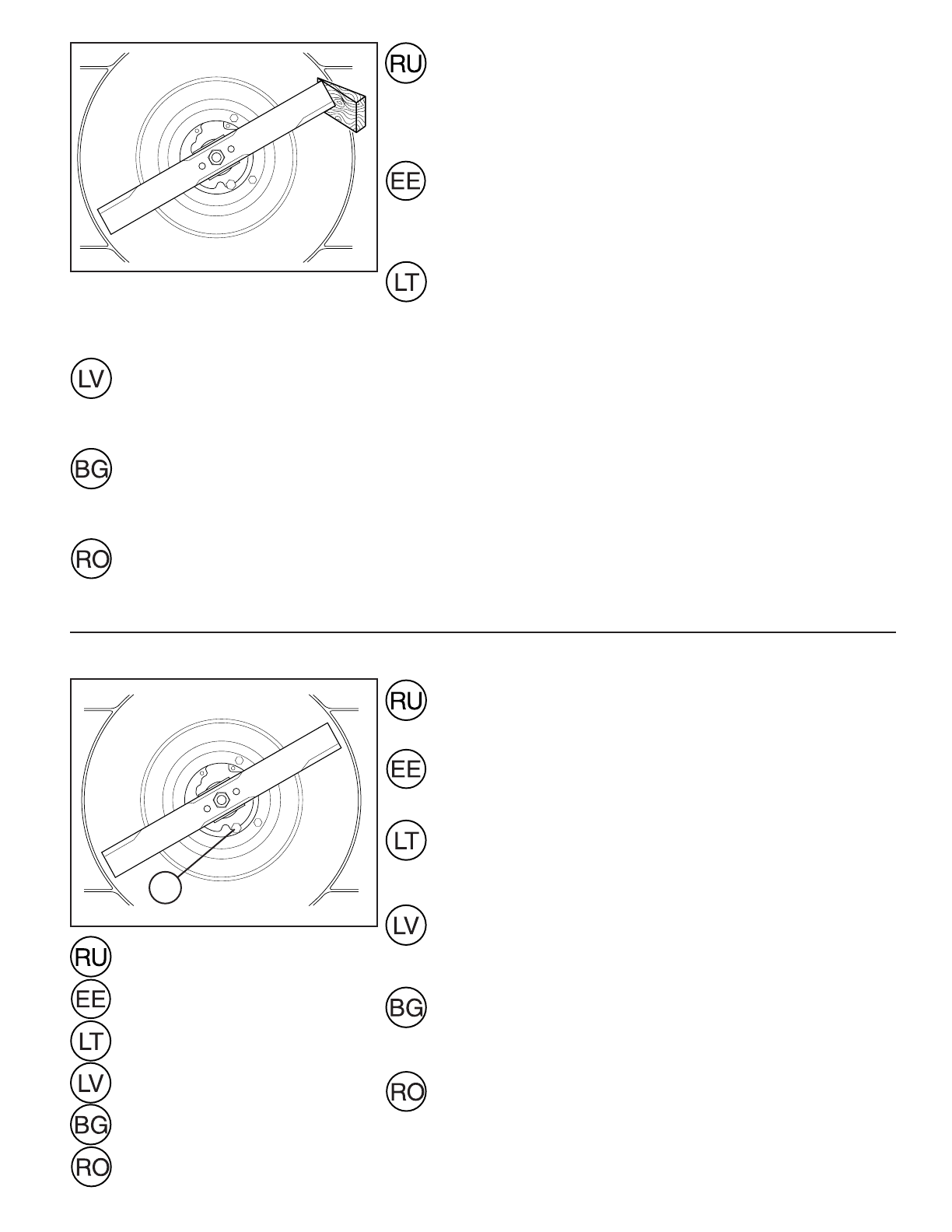 RU

EE

LT

LV

BG

RO

RU

EE

LT

LV

BG

RO

RU

EE

LT

LV

BG

RO