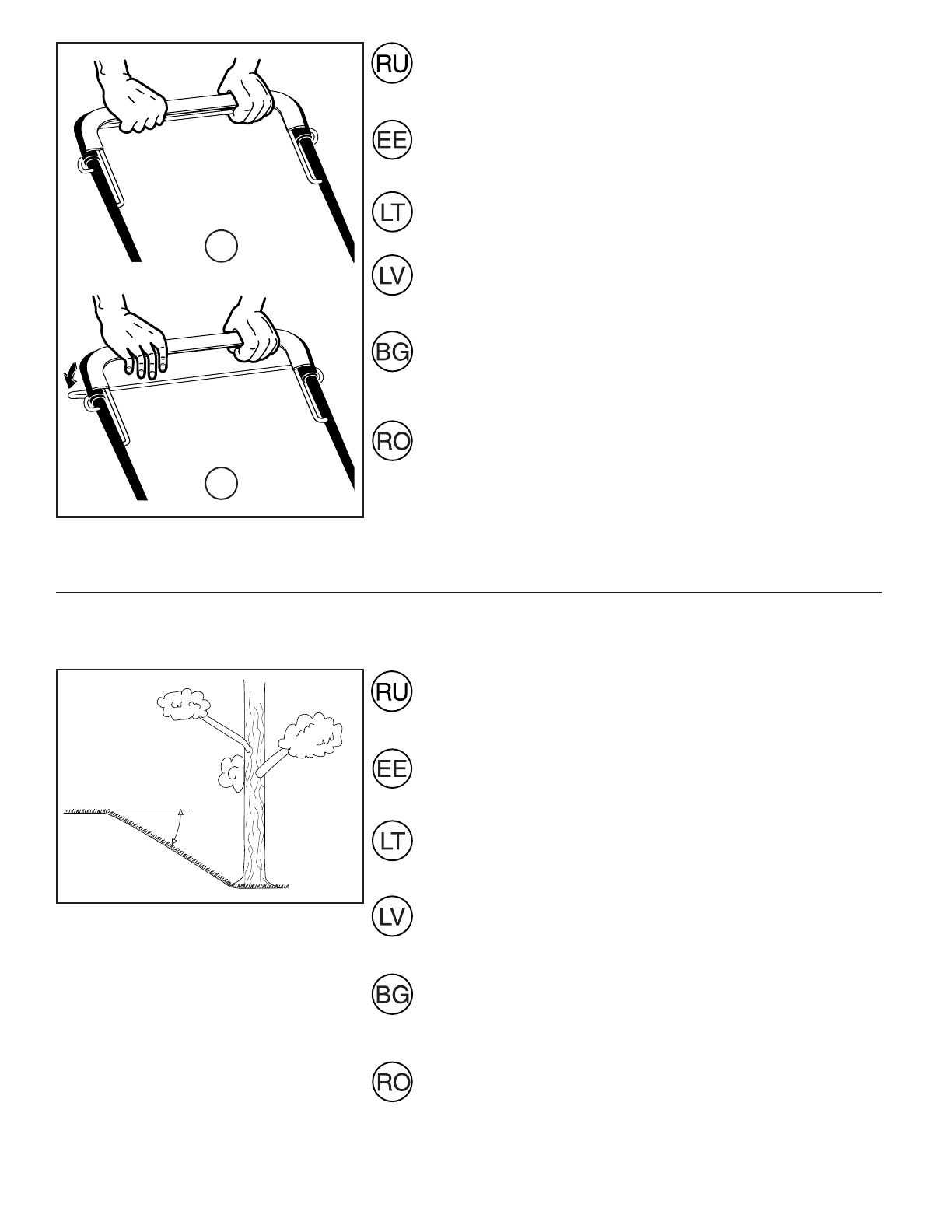 RU

EE

LT

LV

BG

RO

RU

EE

LT

LV

BG

RO