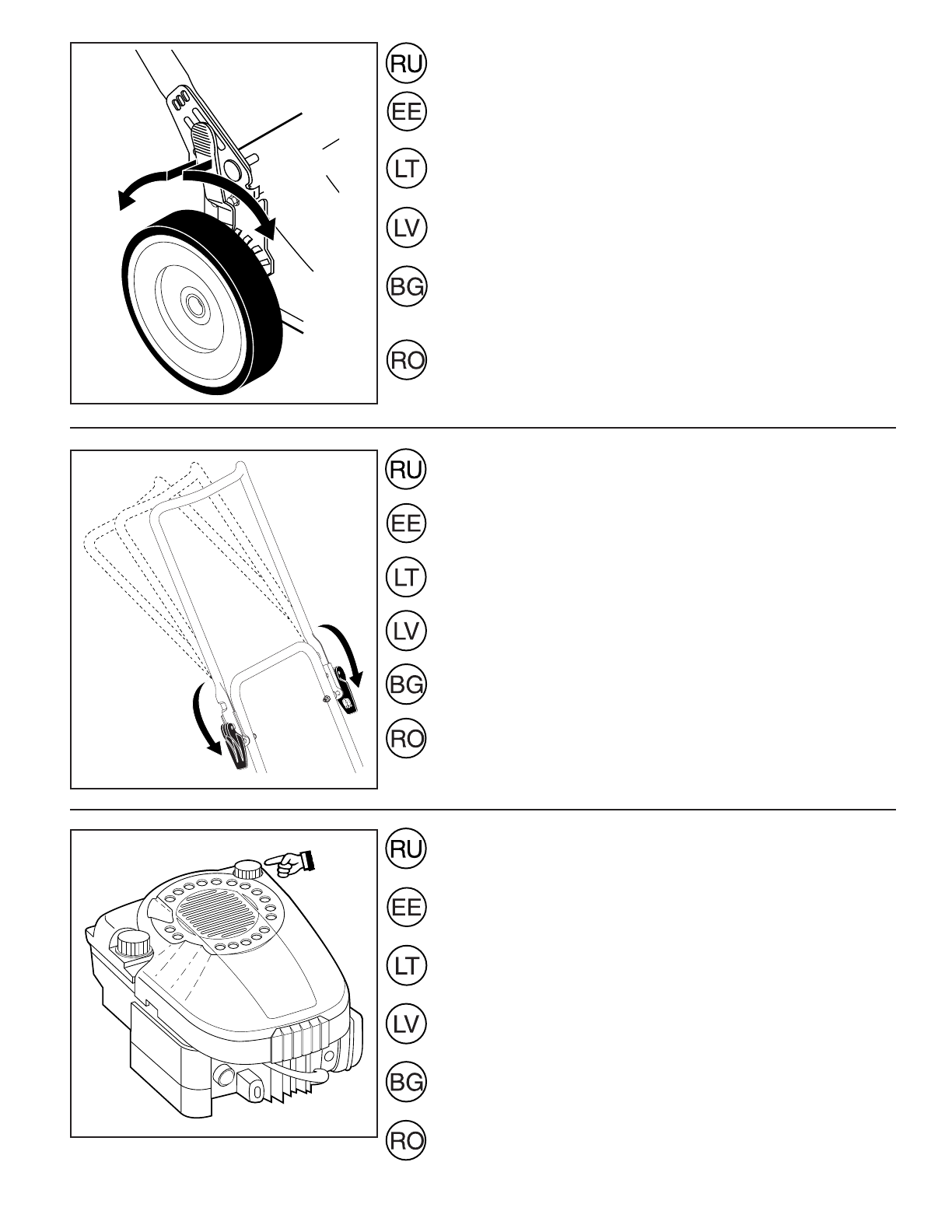 RU

EE

LT

LV

BG

RO

RU

EE

LT

LV

BG

RO

RU

EE

LT

LV

BG

RO