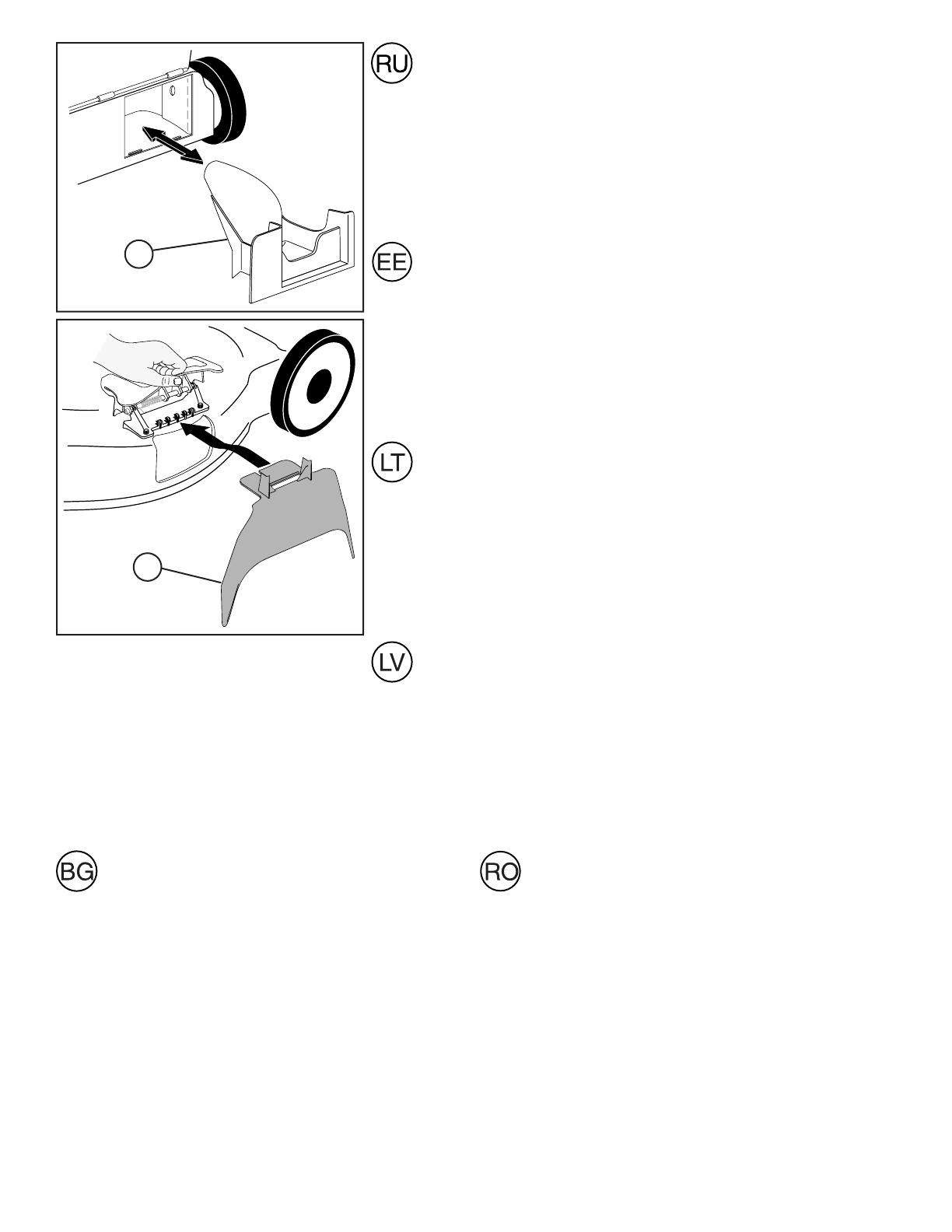 RU

EE

LT

LV

BG

RO