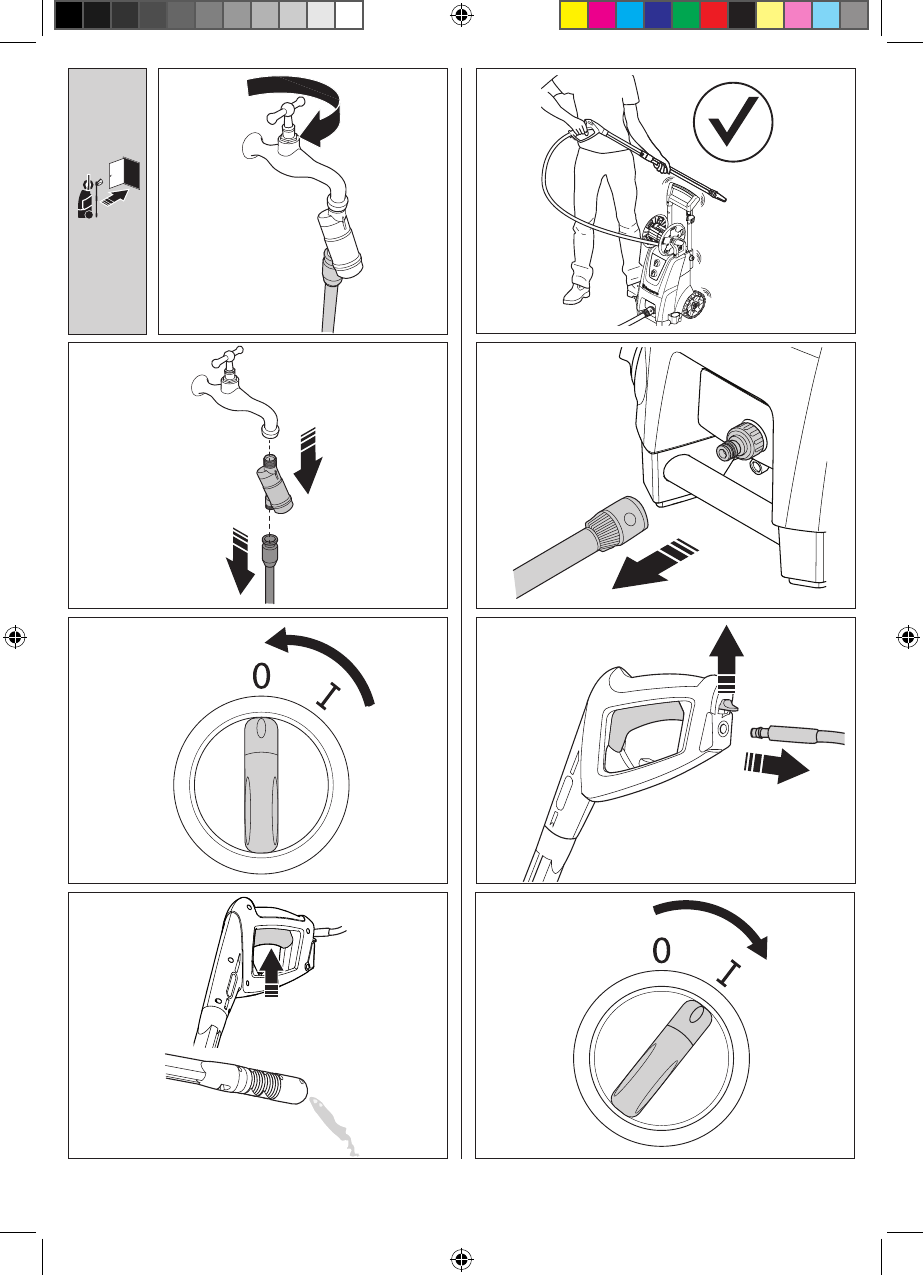 0
I

0
I