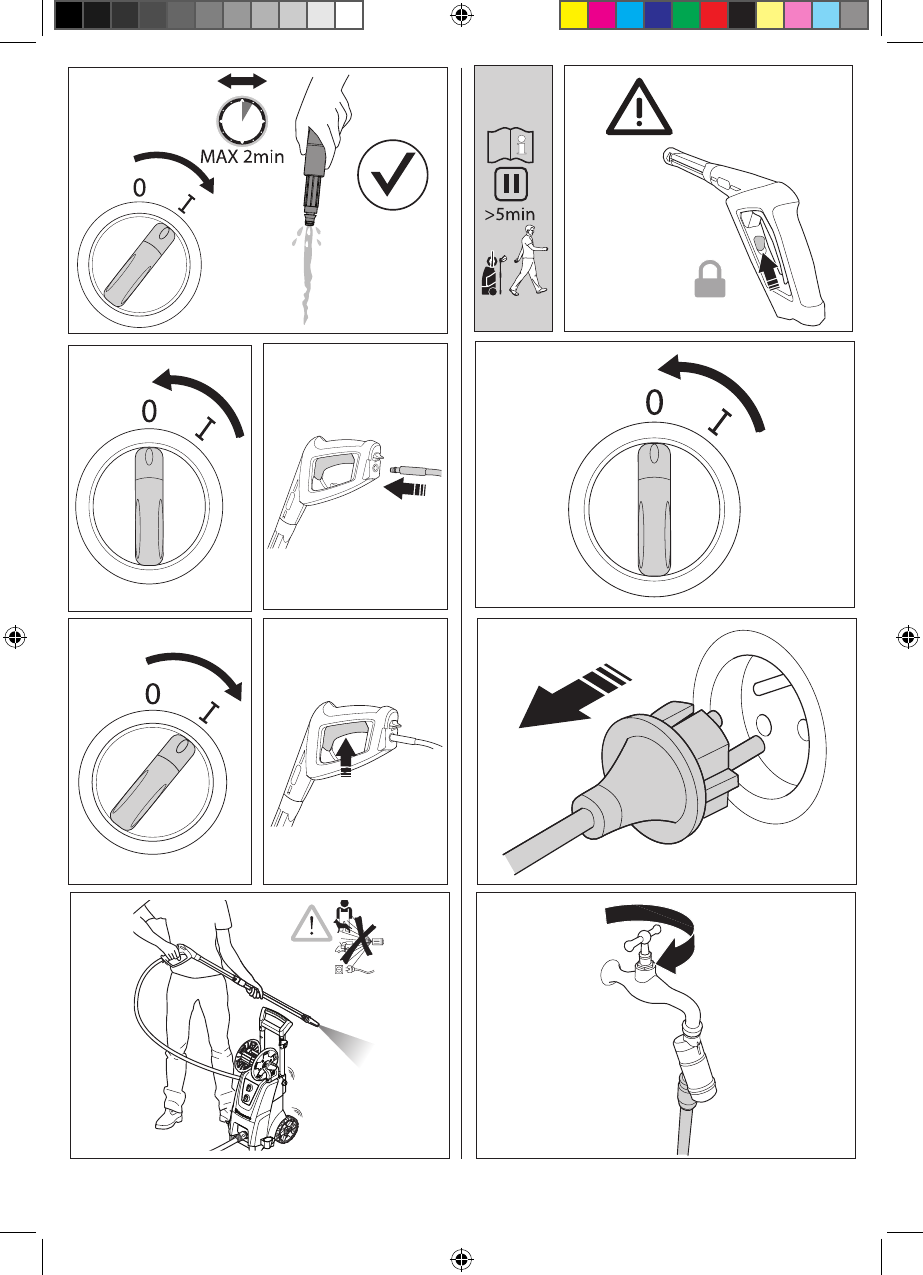 MAX 2min
0 I

>5min

0 I

0 I

0 I