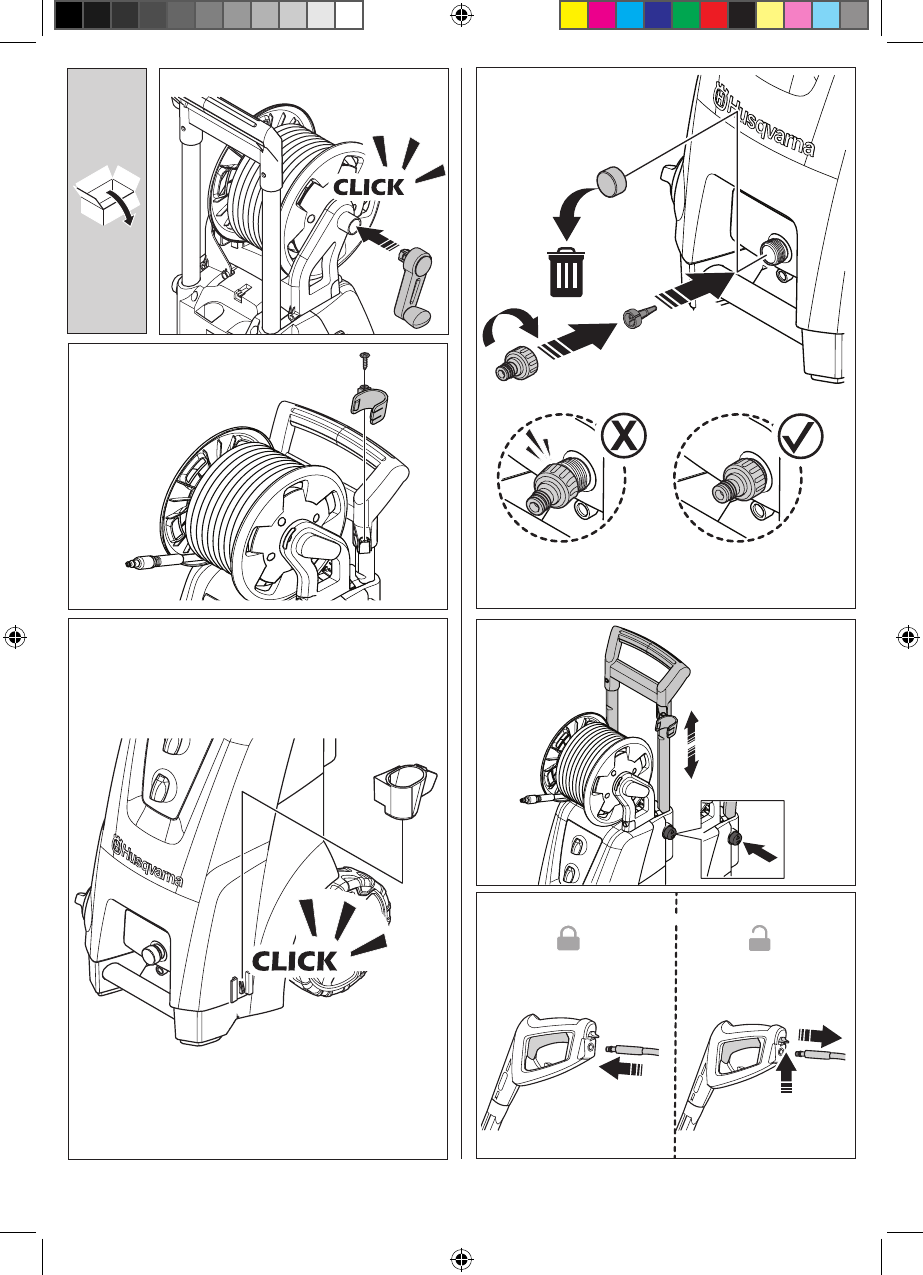 CLICK

Husqvarna

Husqvarna

CLICK