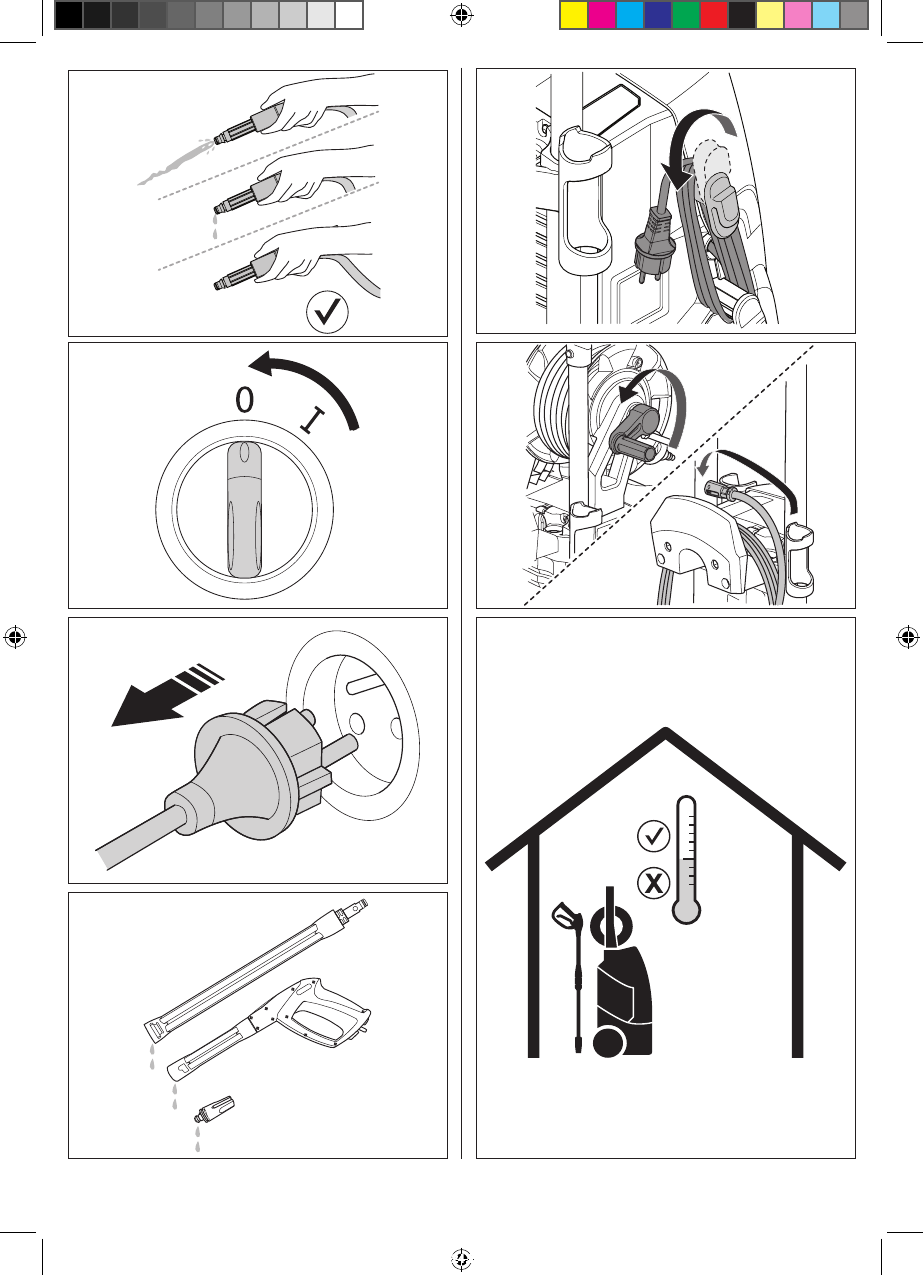 0
I