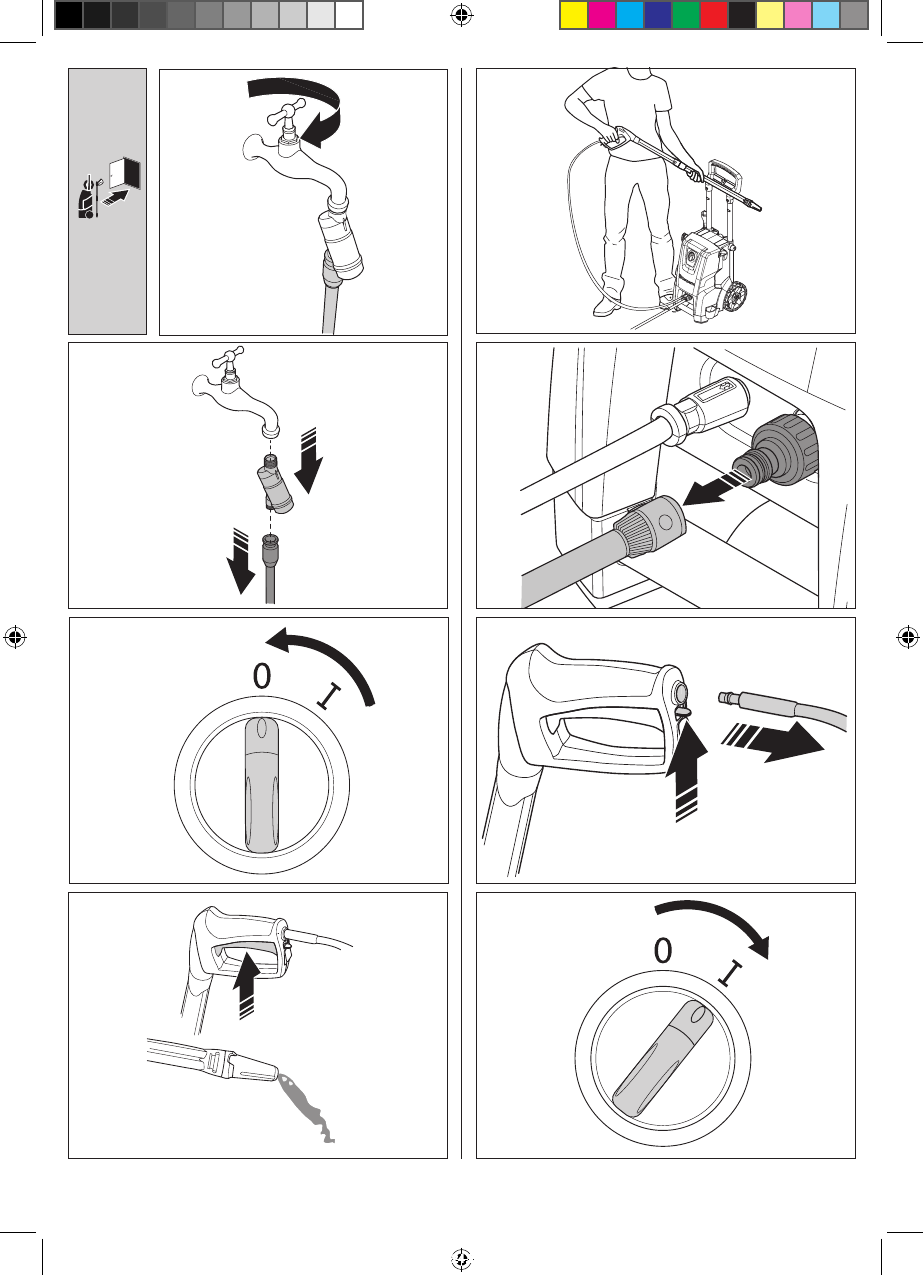 0
I
0
I