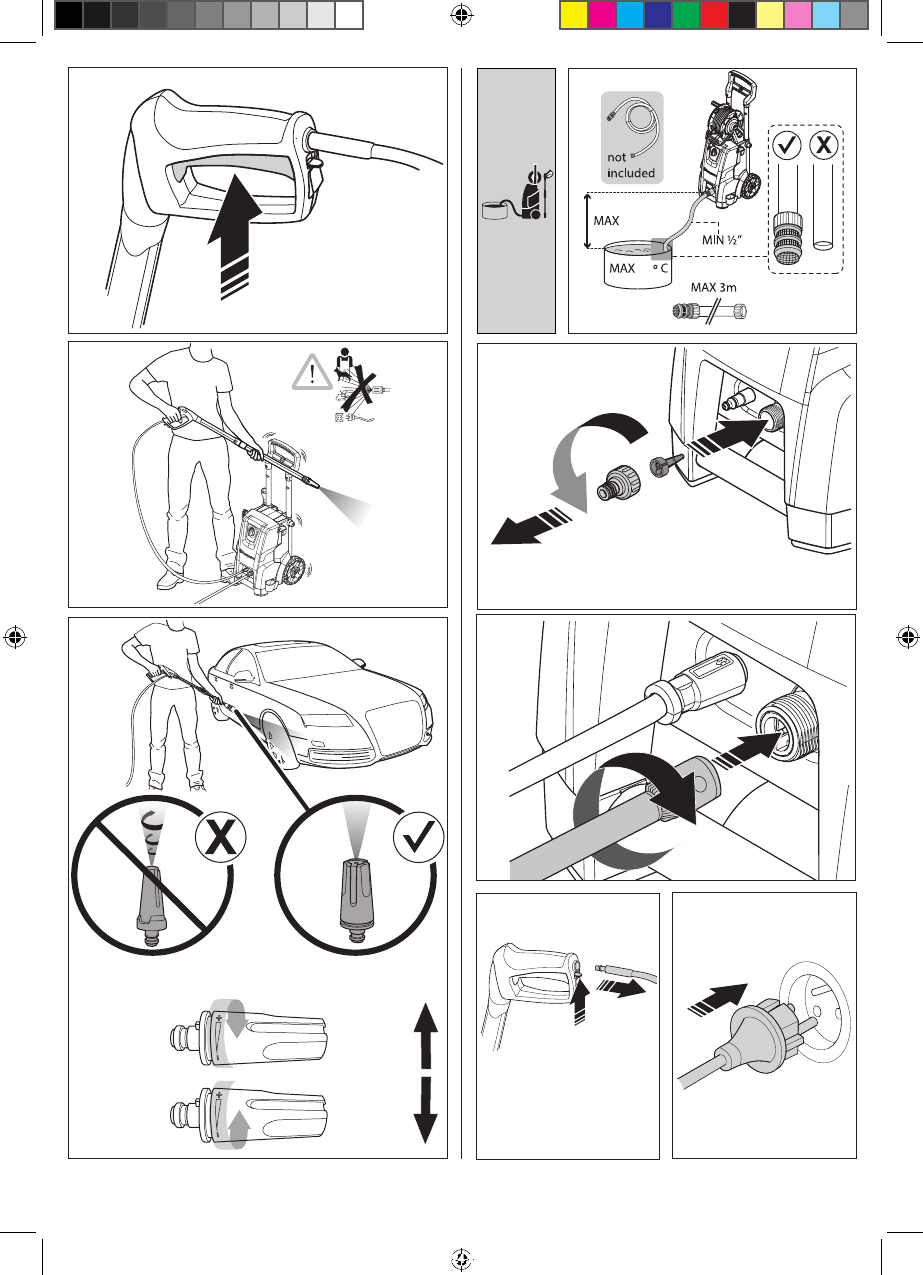 not included

MAX

MIN ½"

MAX °C

MAX 3m