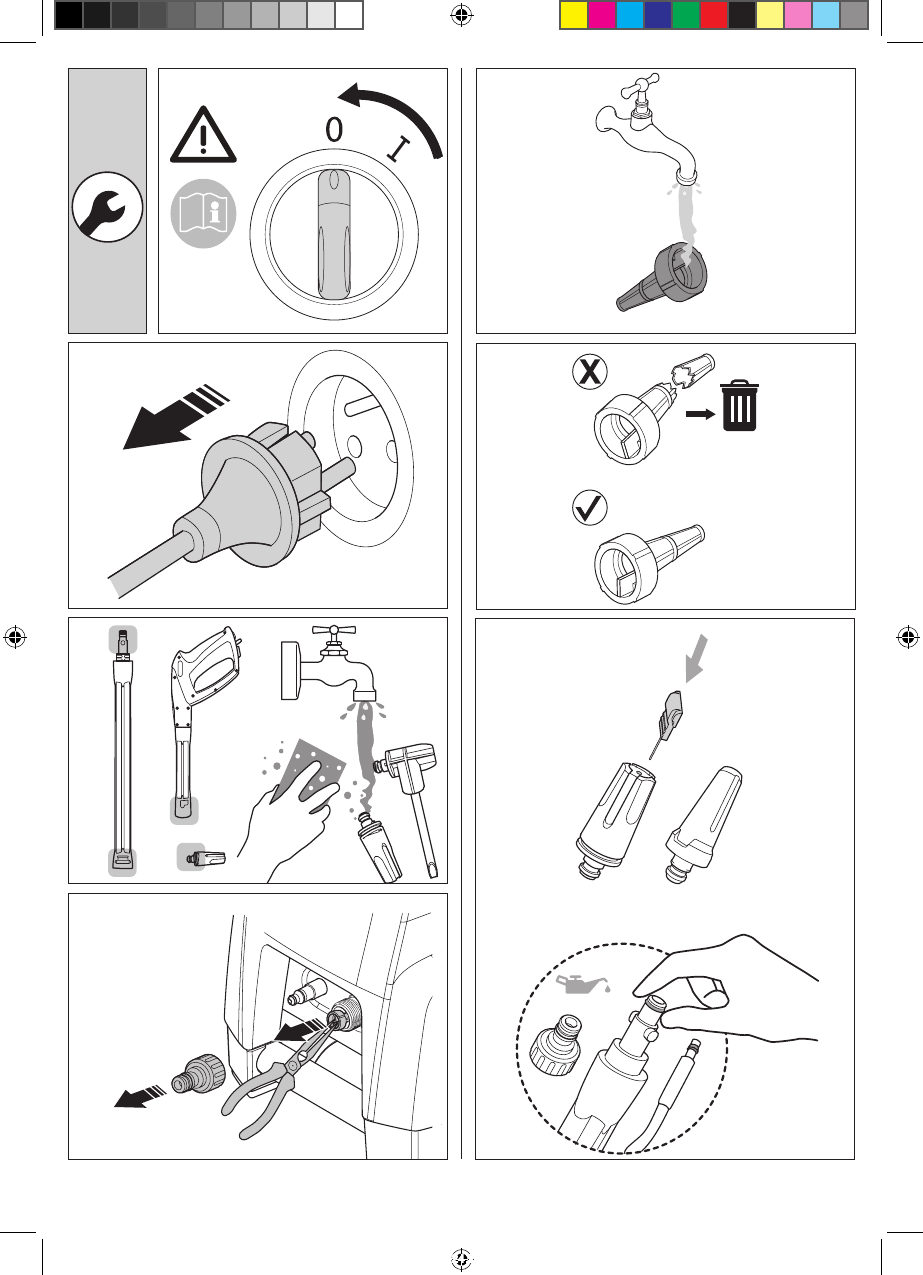 0
I