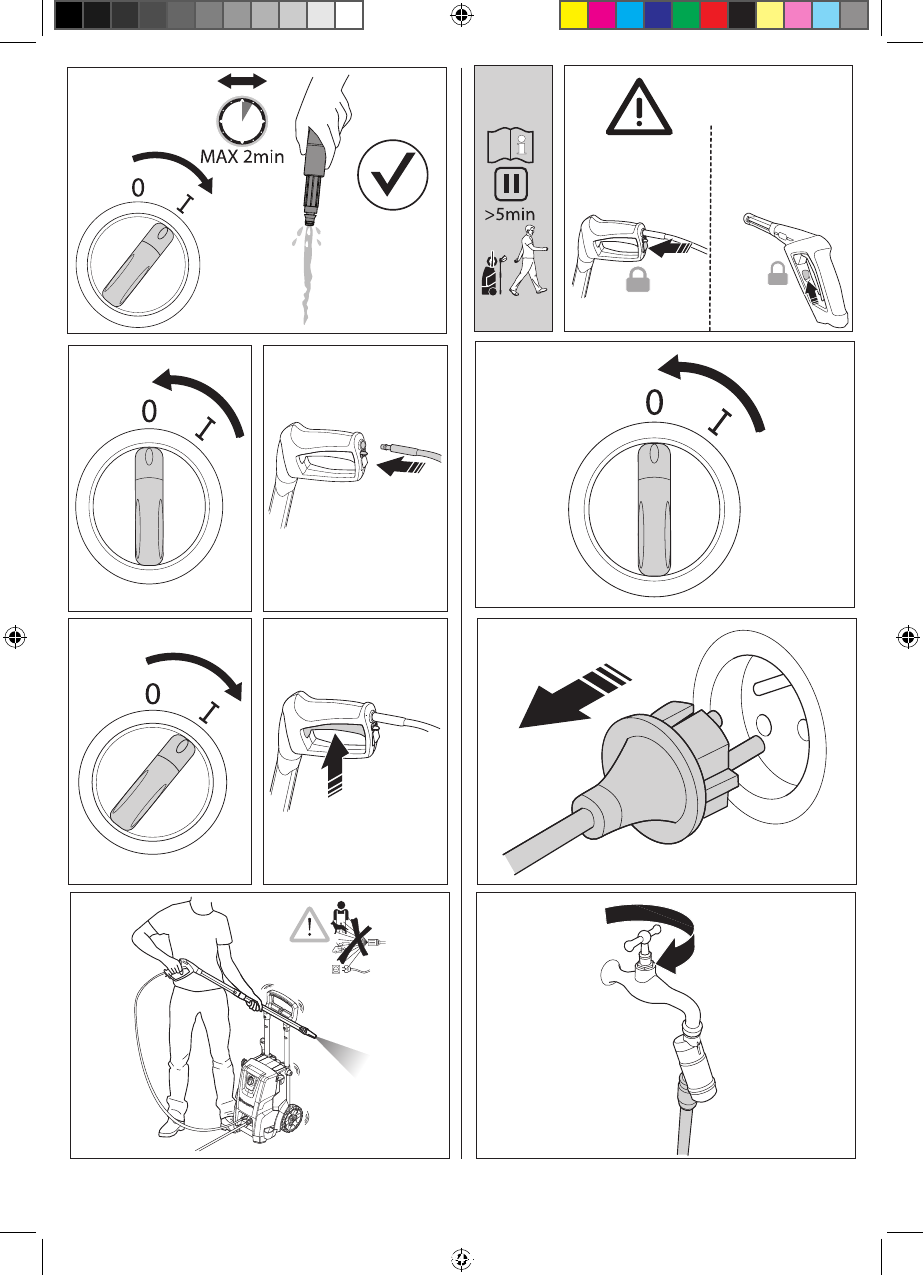 MAX 2min

0 I

>5min

0 I

0 I

0 I