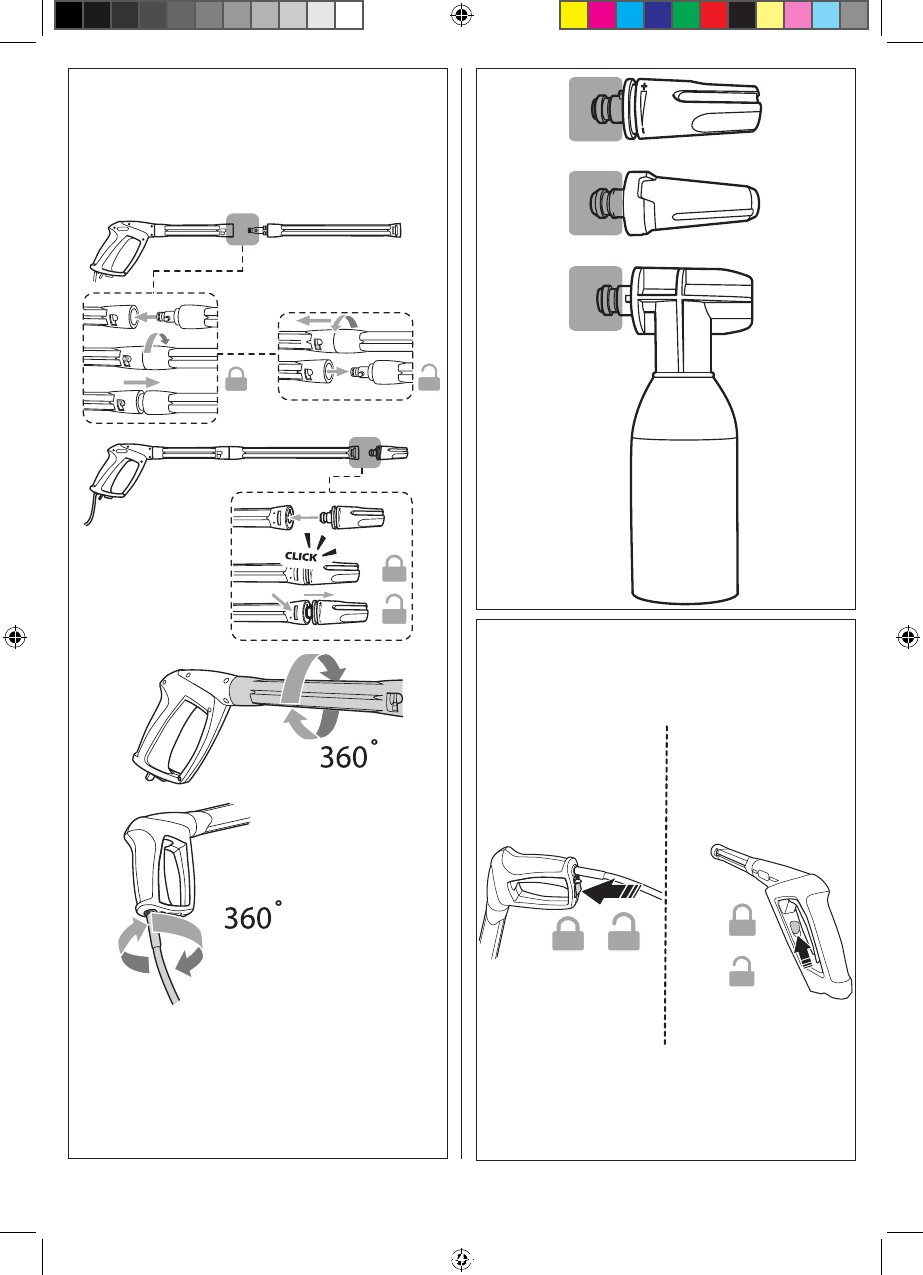 CLICK

360°

360°