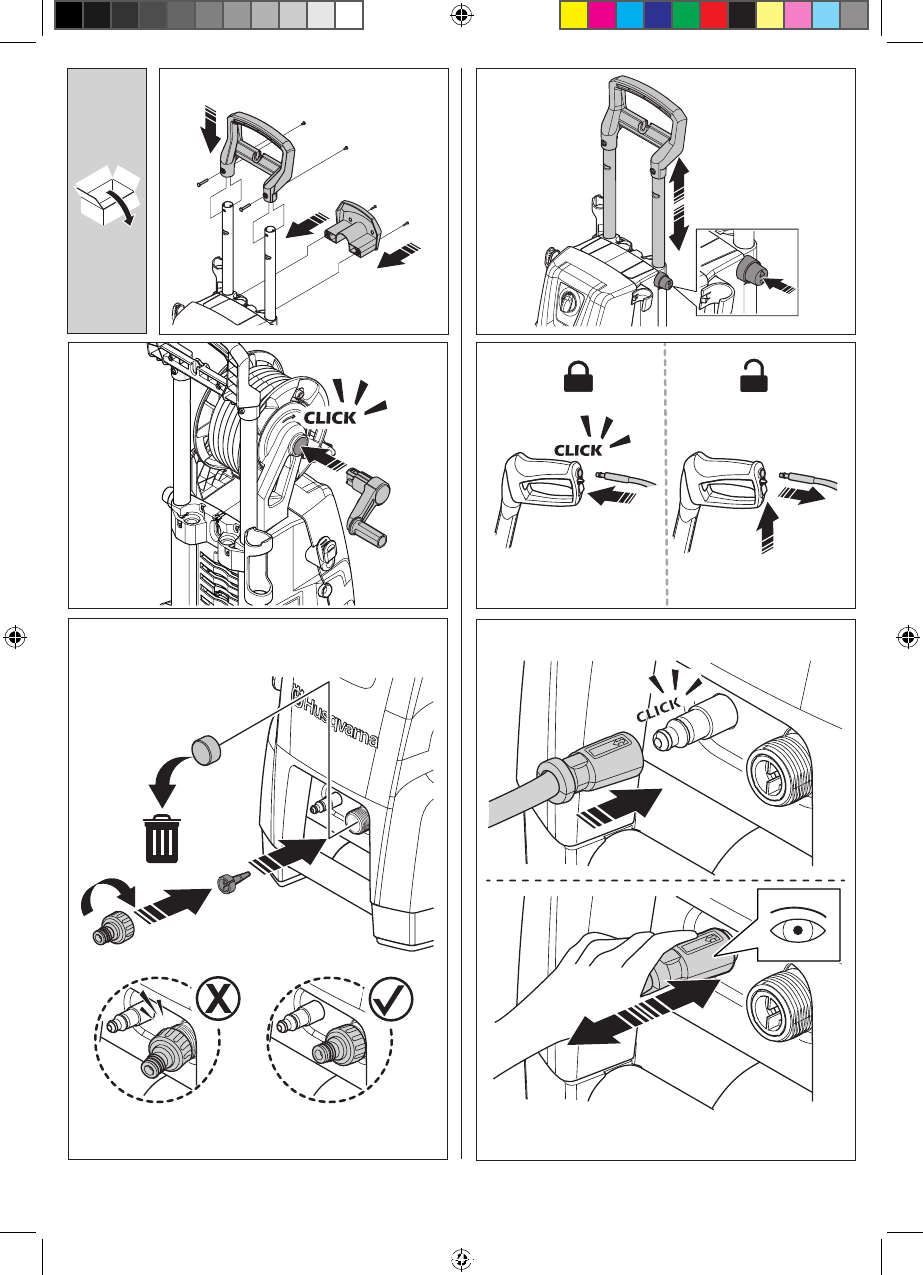 CLICK

CLICK

Husqvarna

CLICK