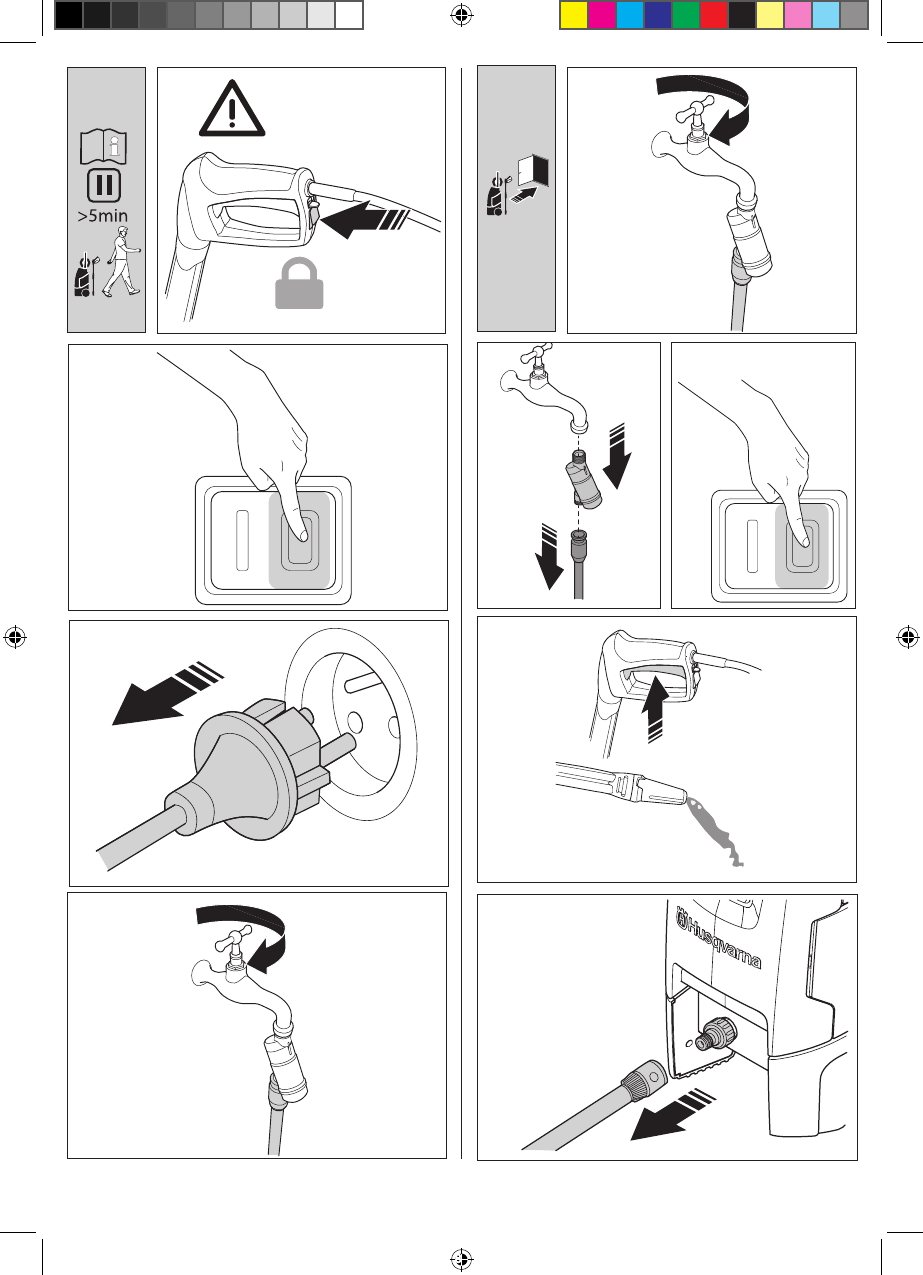 >5min

Husqvarna