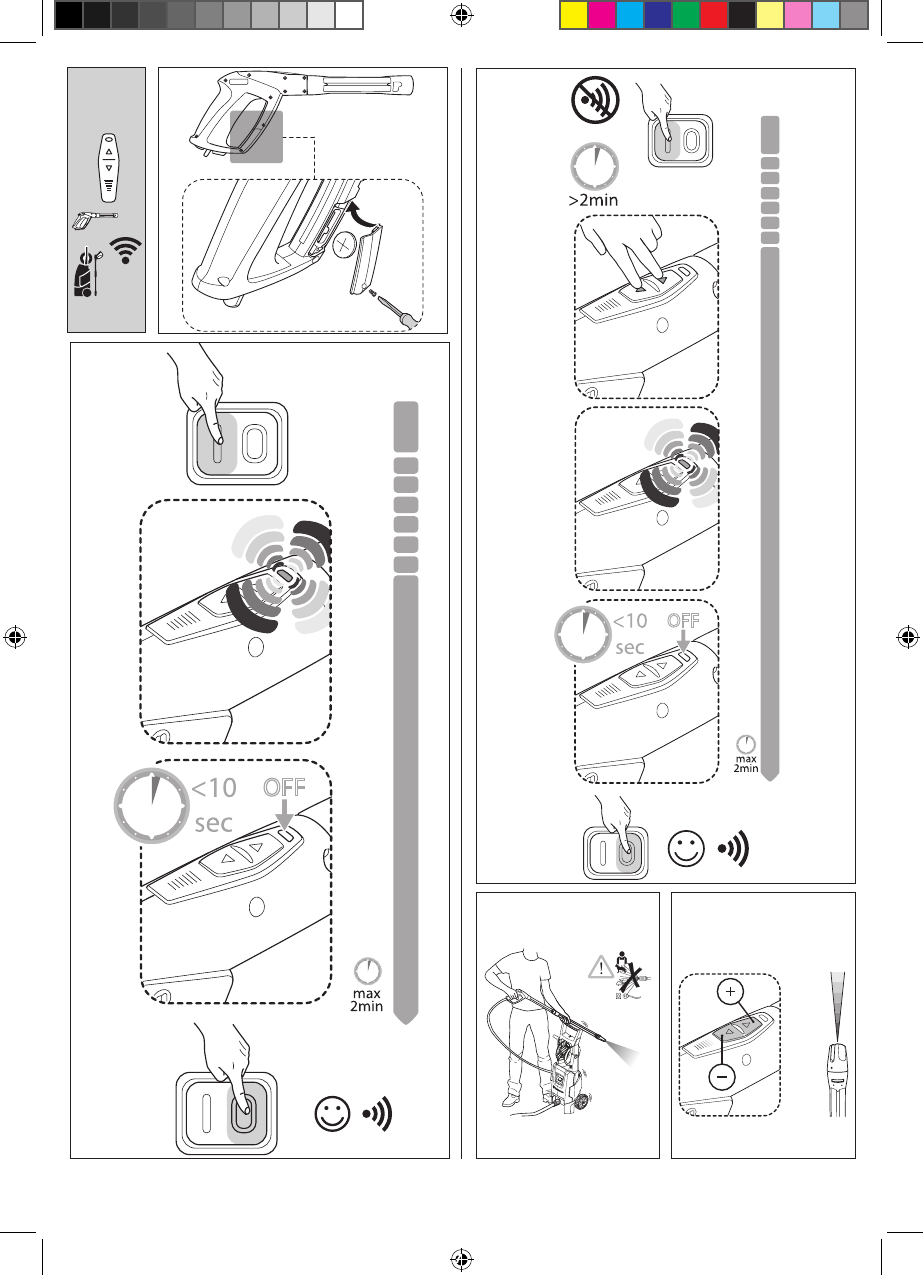 <10
sec
OFF

max
2min

>2min

<10
sec
OFF

max
2min

+
−