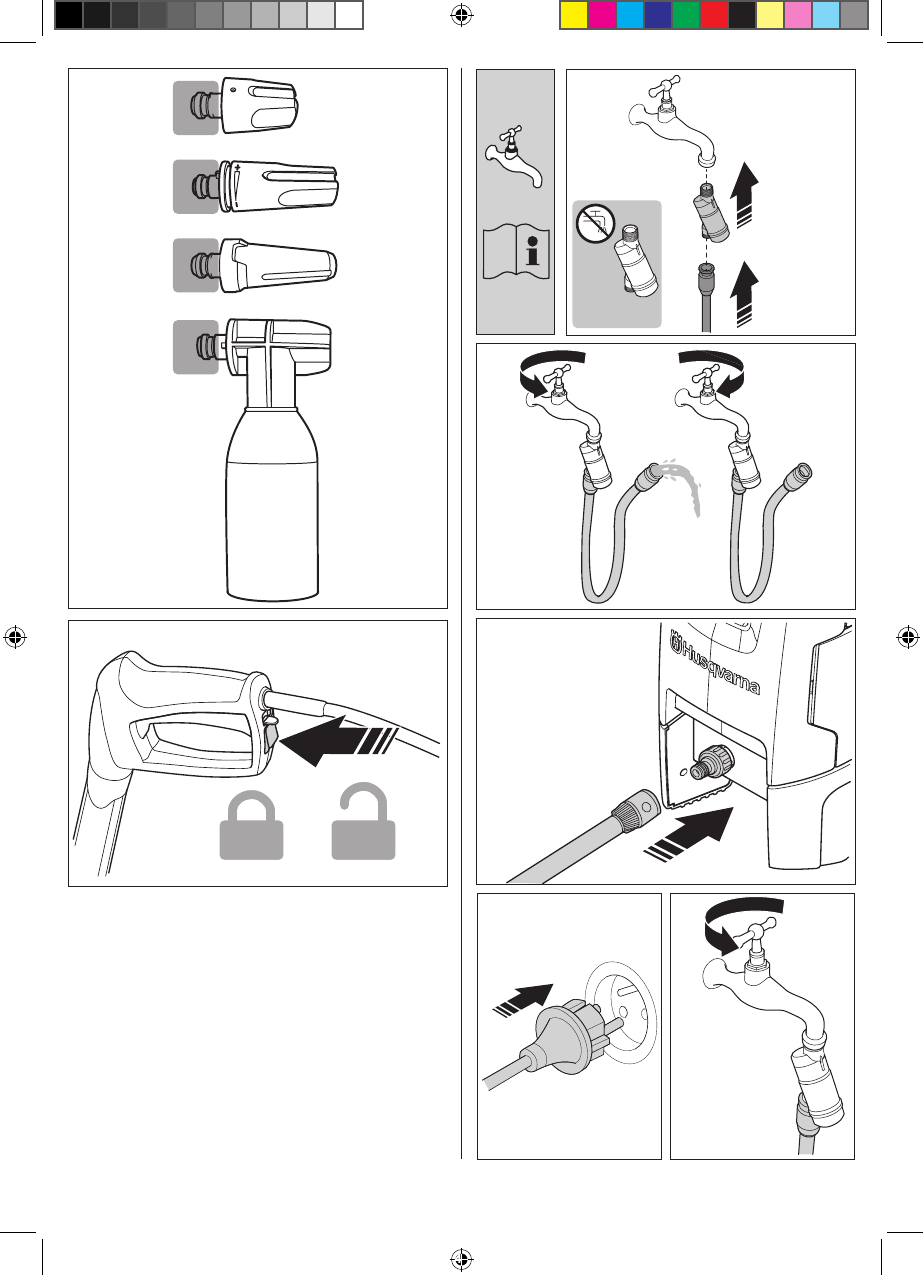 Husqvarna