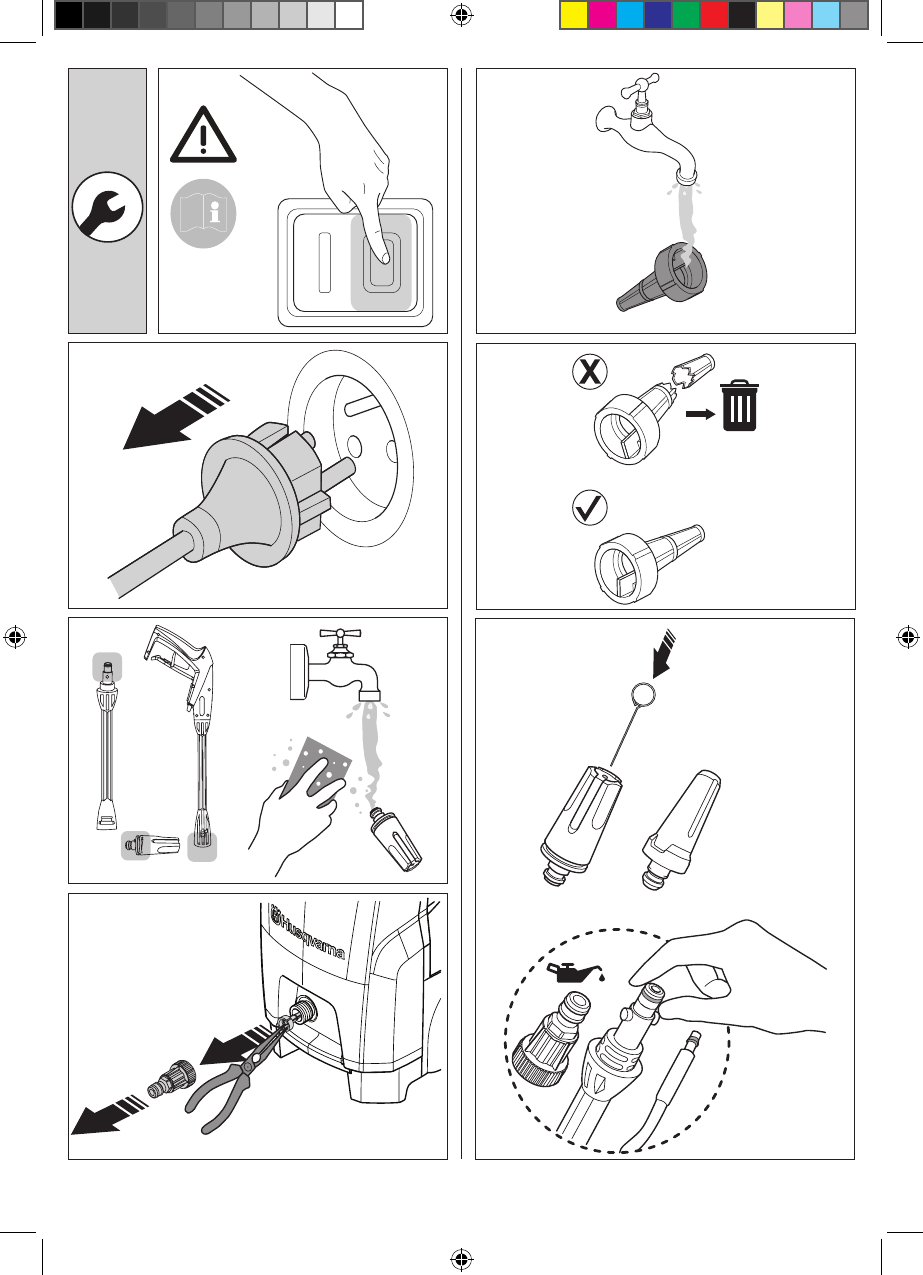 Husqvarna