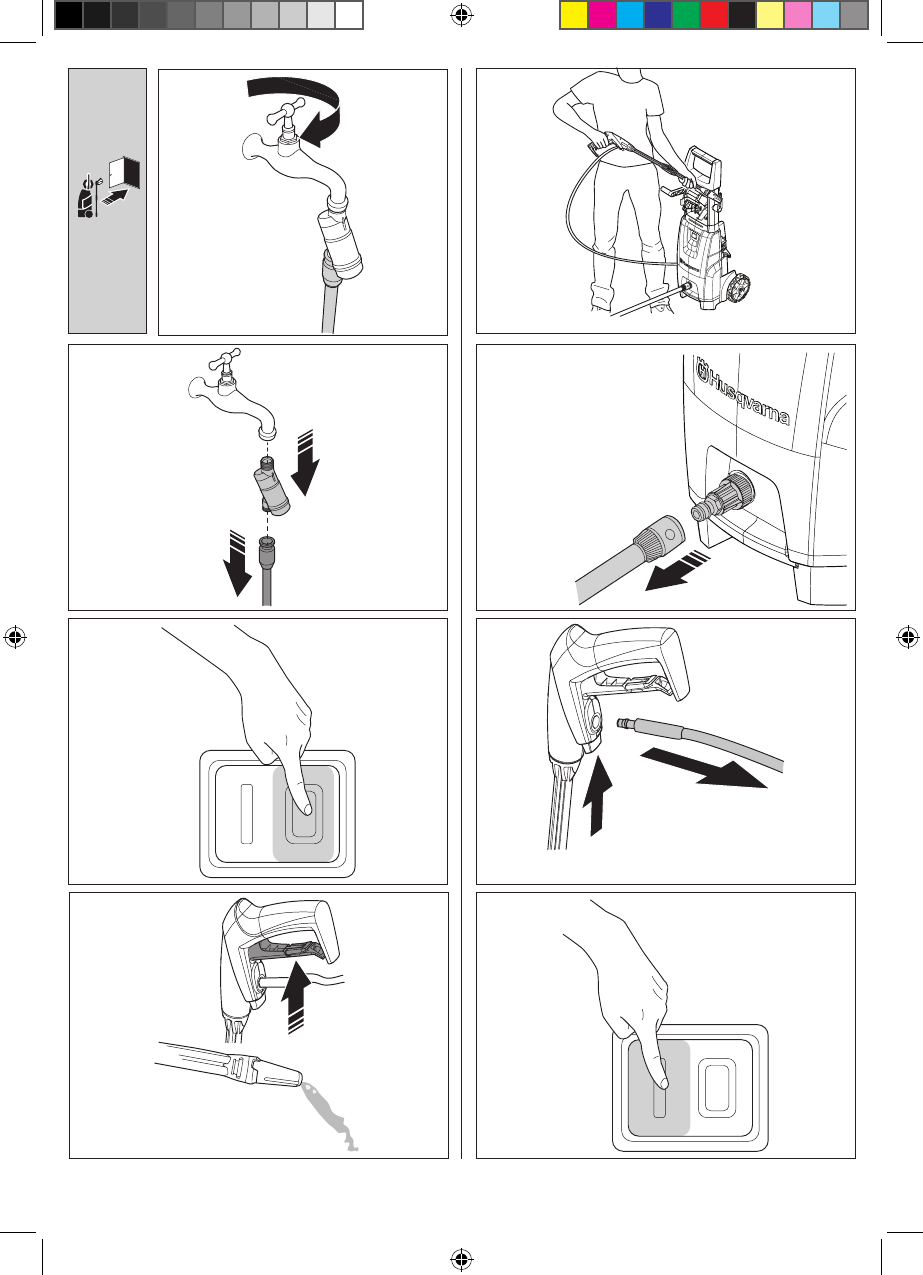 Husqvarna