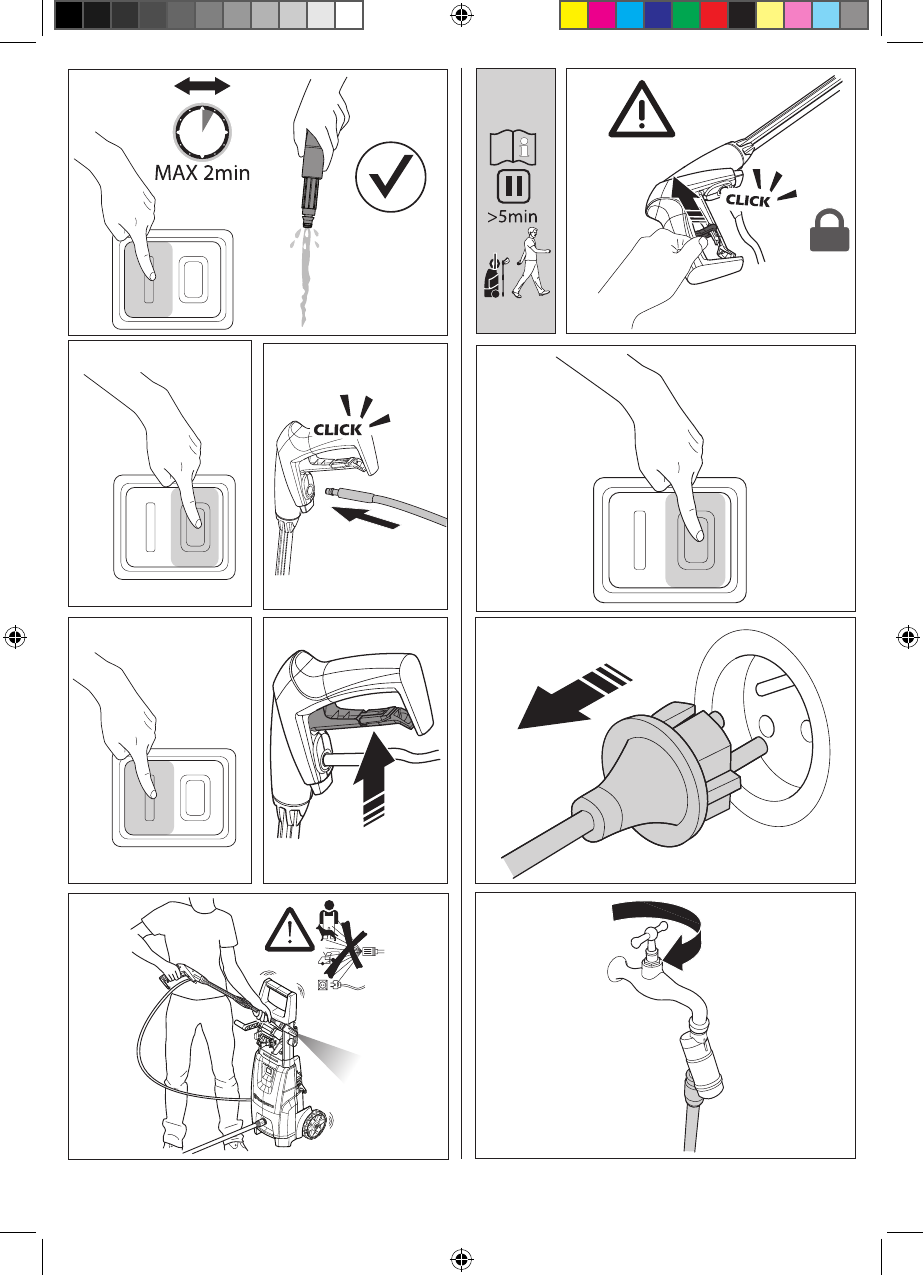 MAX 2min

>5min

CLICK

CLICK