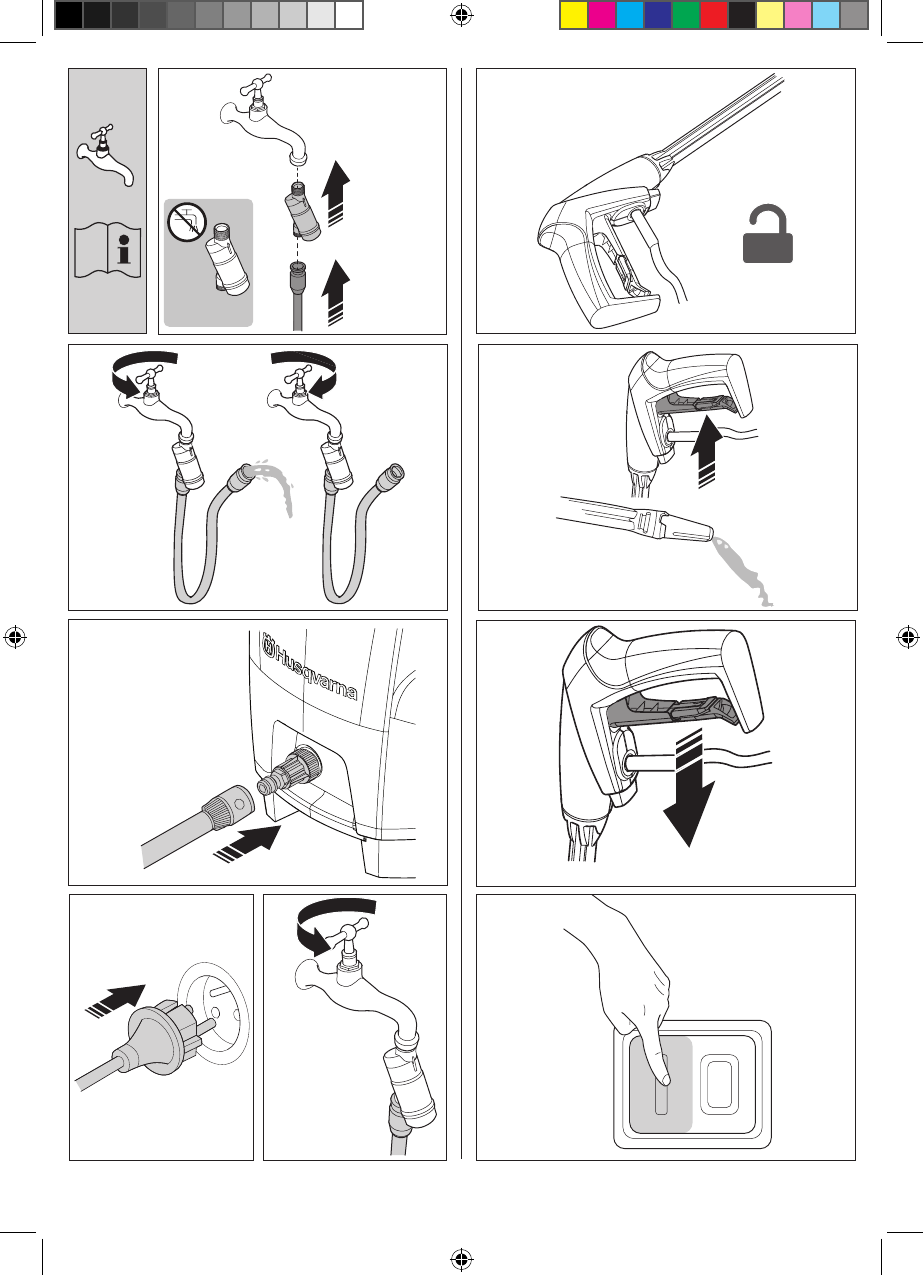 Husqvarna