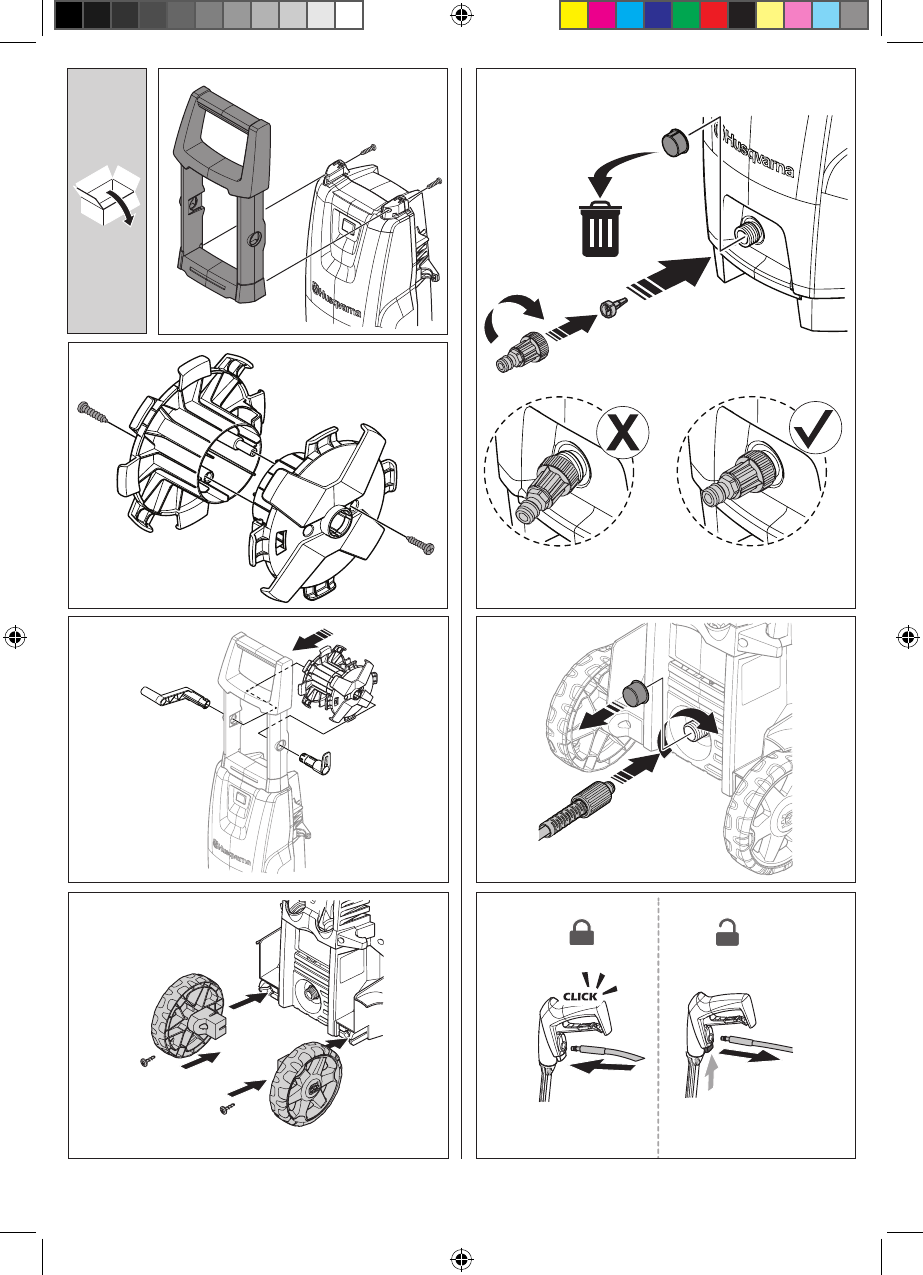 Husqvarna

Husqvarna

Husqvarna

CLICK