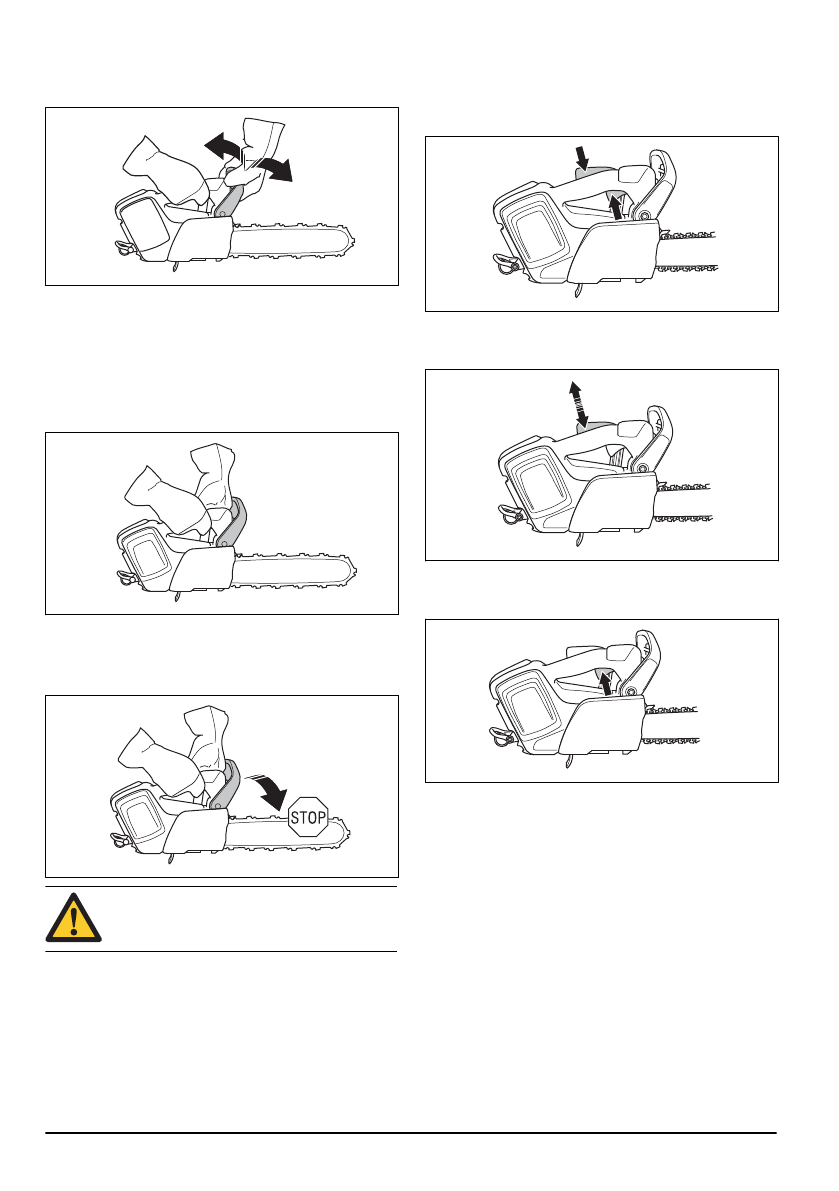 STOP