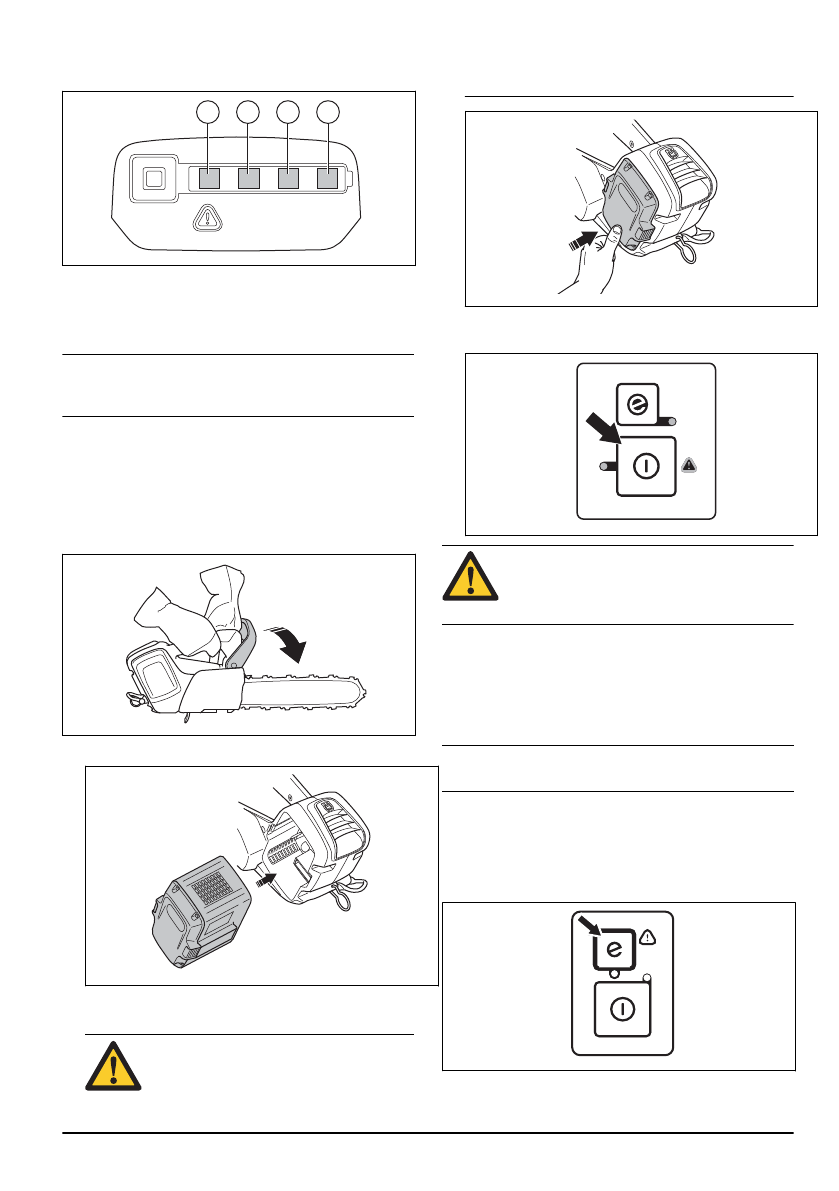 e