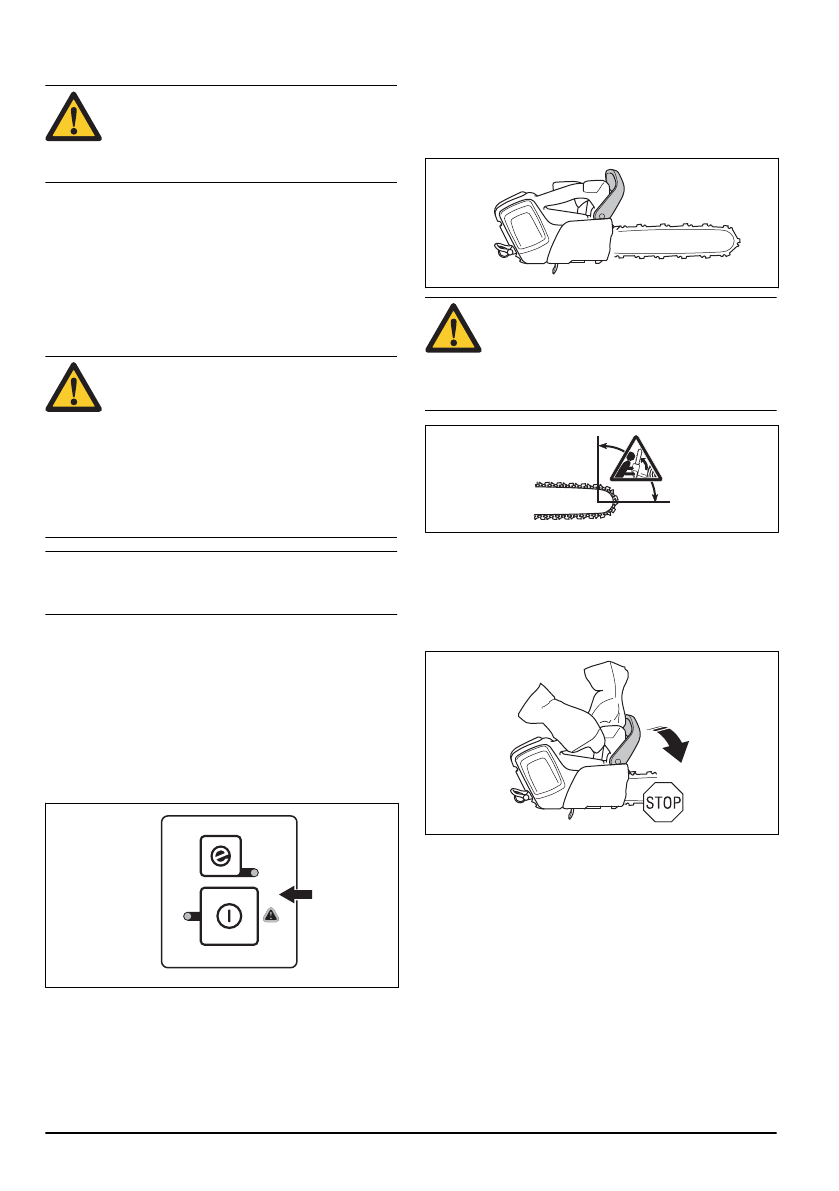 STOP