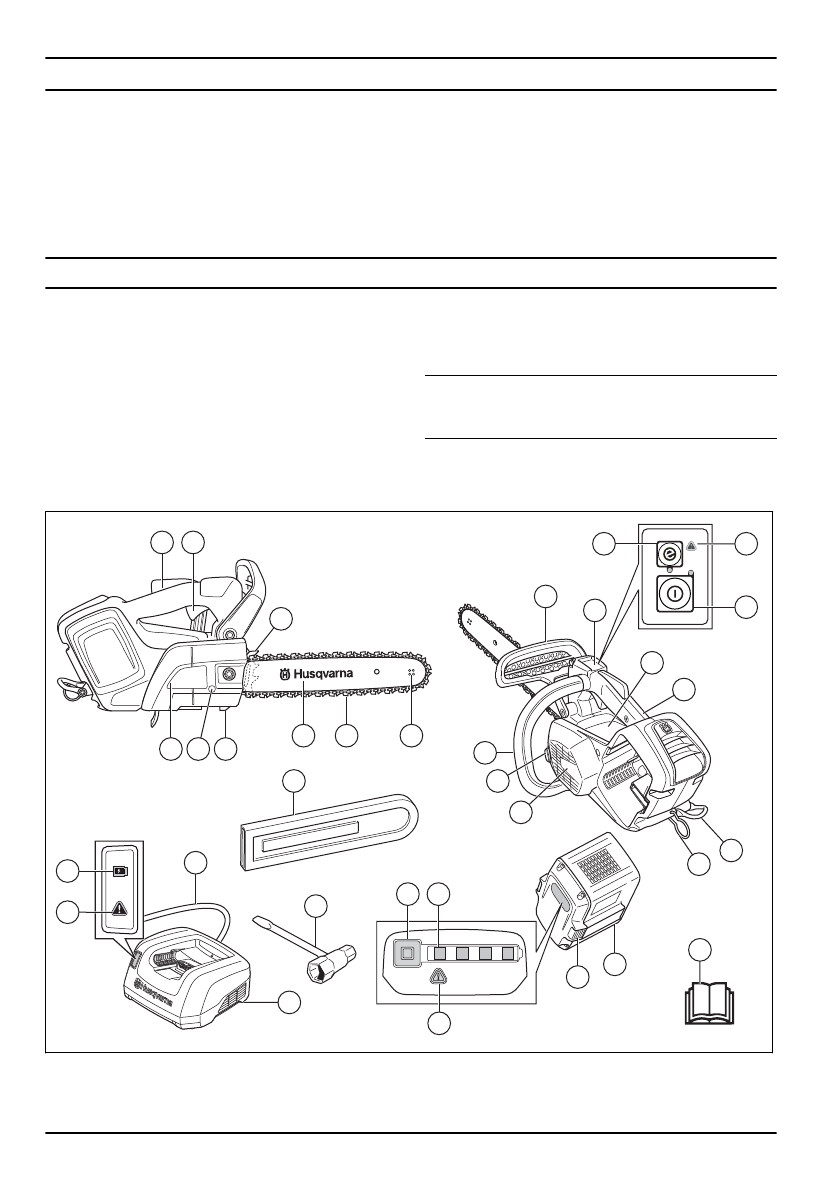 Husqvarna

Husqvarna