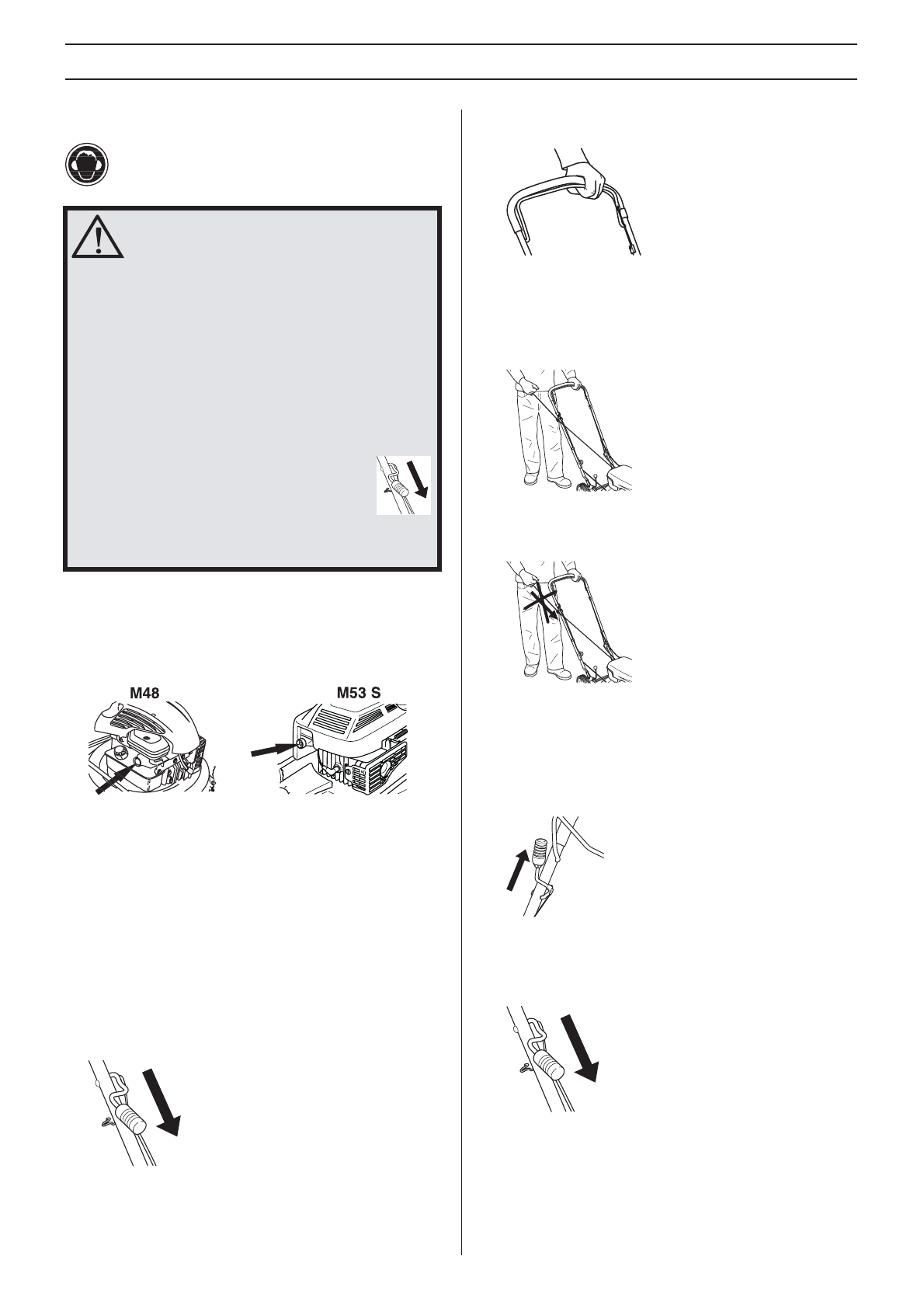 M48

M53 S