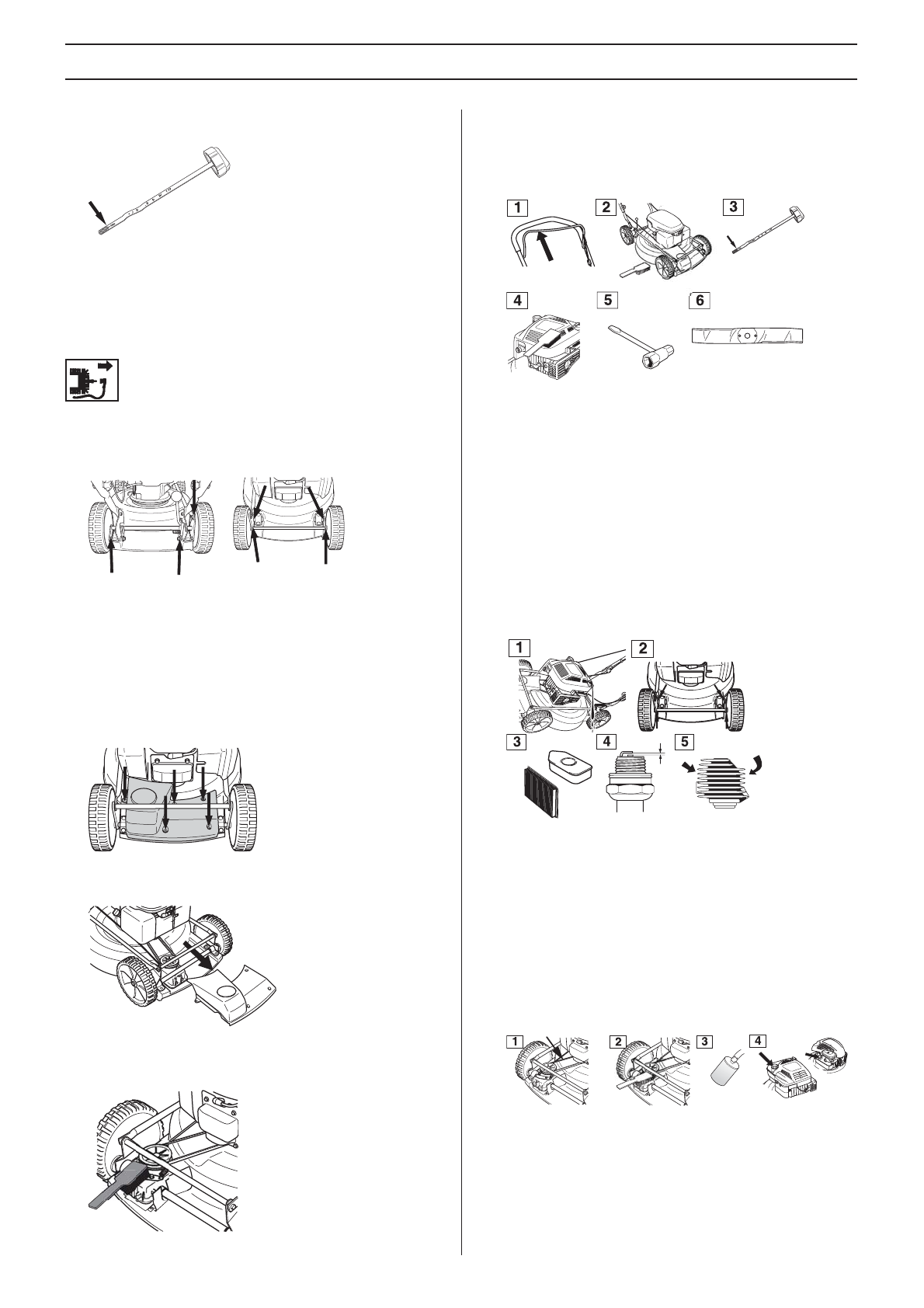 1

2

3

4

5

6

1

2

3

4

5

1

2

3

4